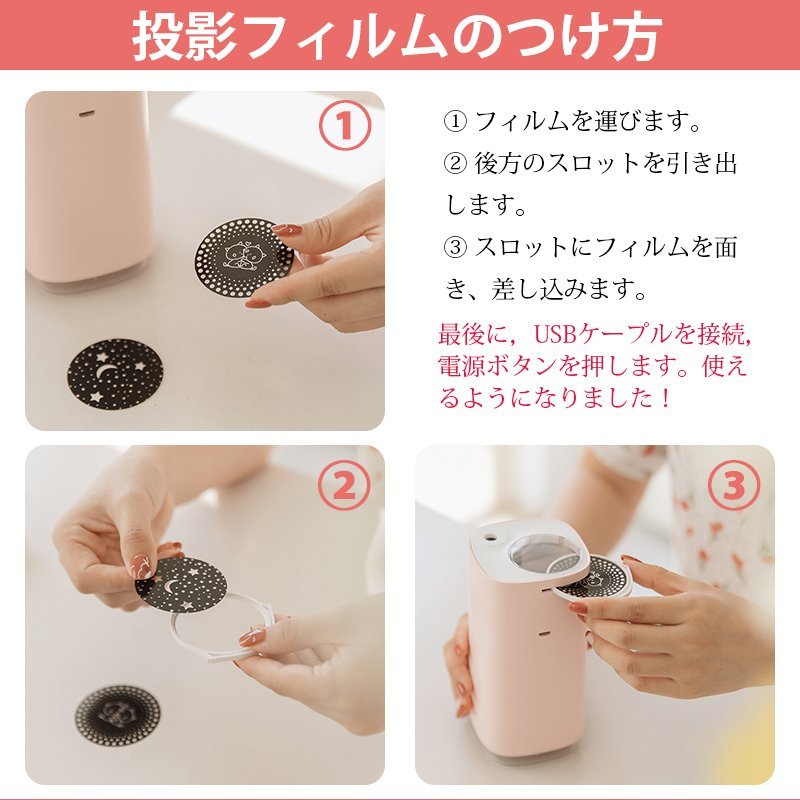 投影フィルムのつけ方

①

① フィルムを運びます。
② 後方のスロットを引き出します。
③ スロットにフィルムを面き、差し込みます。

最後に，USBケーブルを接続，電源ボタンを押します。使えるようになりました！

②

③