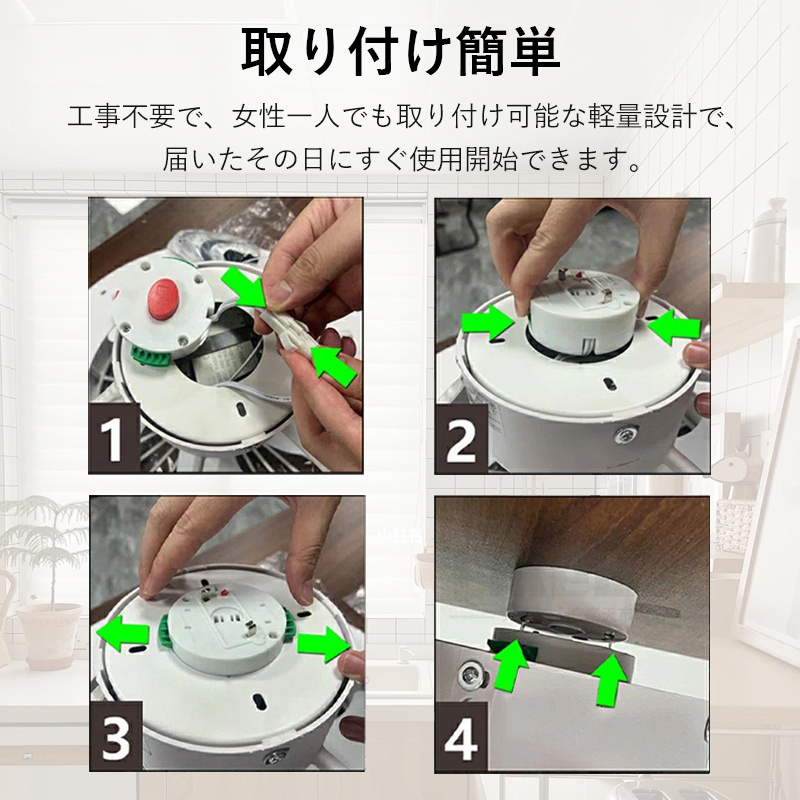 取り付け簡単

工事不要で、女性一人でも取り付け可能な軽量設計で、届いたその日にすぐ使用開始できます。

1

2

3

4