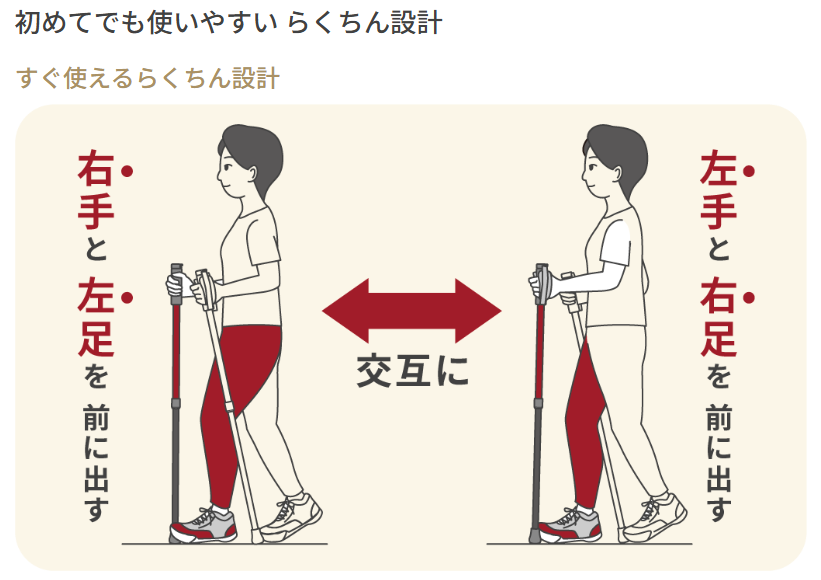 初めてでも使いやすい らくちん設計

すぐ使えるらくちん設計

右手と左足を前に出す

交互に

左手と右足を前に出す