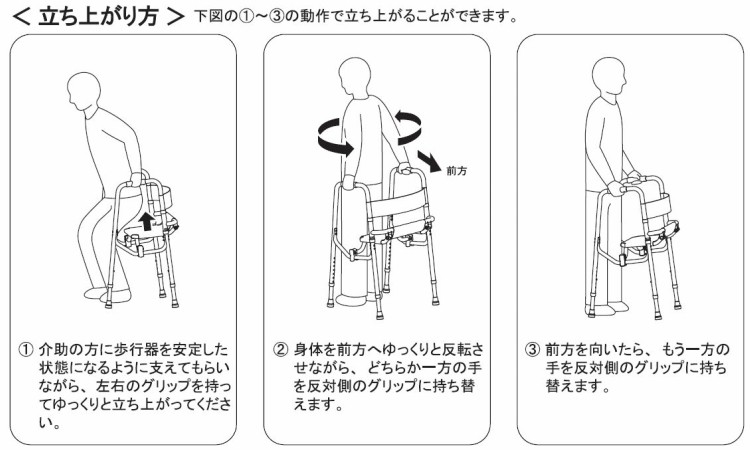 ＜ 立ち上がり方 ＞ 下図の①～③の動作で立ち上がることができます。

前方

① 介助の方に歩行器を安定した状態になるように支えてもらいながら、左右のグリップを持ってゆっくりと立ち上がってください。

② 身体を前方へゆっくりと反転させながら、どちらか一方の手を反対側のグリップに持ち替えます。

③ 前方を向いたら、もう一方の手を反対側のグリップに持ち替えます。