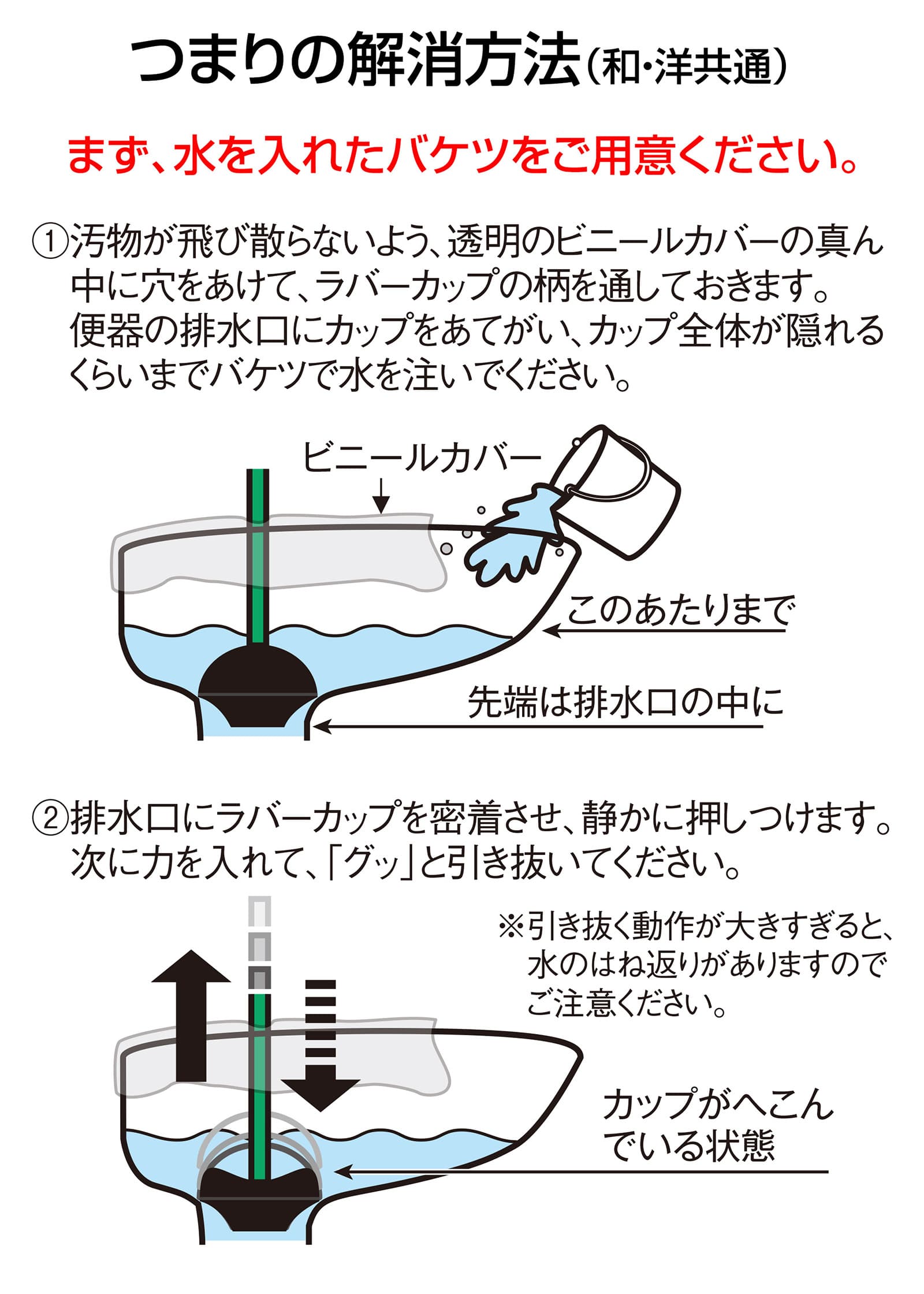 つまりの解消方法(和・洋共通)

まず、水を入れたバケツをご用意ください。

①汚物が飛び散らないよう、透明のビニールカバーの真ん中に穴をあけて、ラバーカップの柄を通しておきます。便器の排水口にカップをあてがい、カップ全体が隠れるくらいまでバケツで水を注いでください。

ビニールカバー

このあたりまで

先端は排水口の中に

②排水口にラバーカップを密着させ、静かに押しつけます。次に力を入れて、「グッ」と引き抜いてください。

※引き抜く動作が大きすぎると、水のはね返りがありますのでご注意ください。

カップがへこんでいる状態