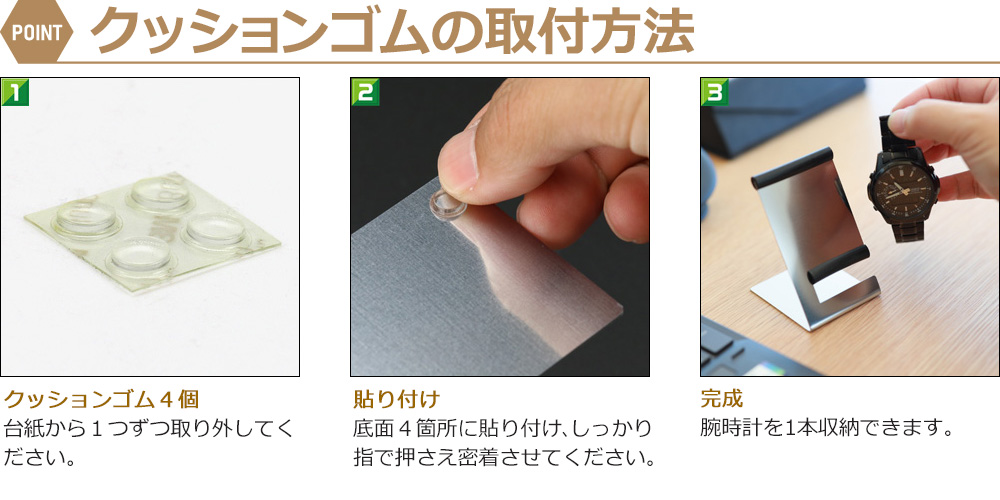 POINT クッションゴムの取付方法

1

クッションゴム４個
台紙から１つずつ取り外してください。

2

貼り付け
底面４箇所に貼り付け、しっかり指で押さえ密着させてください。

3

完成
腕時計を1本収納できます。