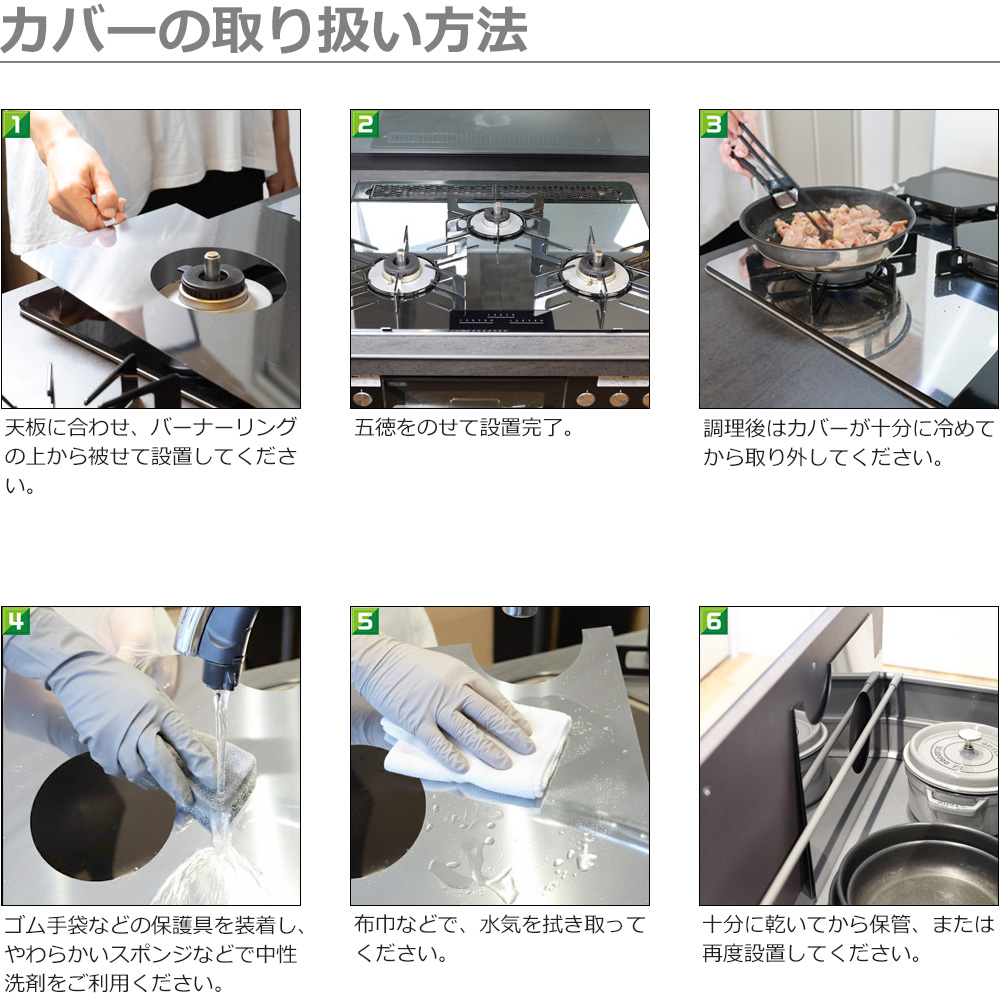 カバーの取り扱い方法

1
天板に合わせ、バーナーリングの上から被せて設置してください。

2
五徳をのせて設置完了。

3
調理後はカバーが十分に冷めてから取り外してください。

4
ゴム手袋などの保護具を装着し、やわらかいスポンジなどで中性洗剤をご利用ください。

5
布巾などで、水気を拭き取ってください。

6
十分に乾いてから保管、または再度設置してください。