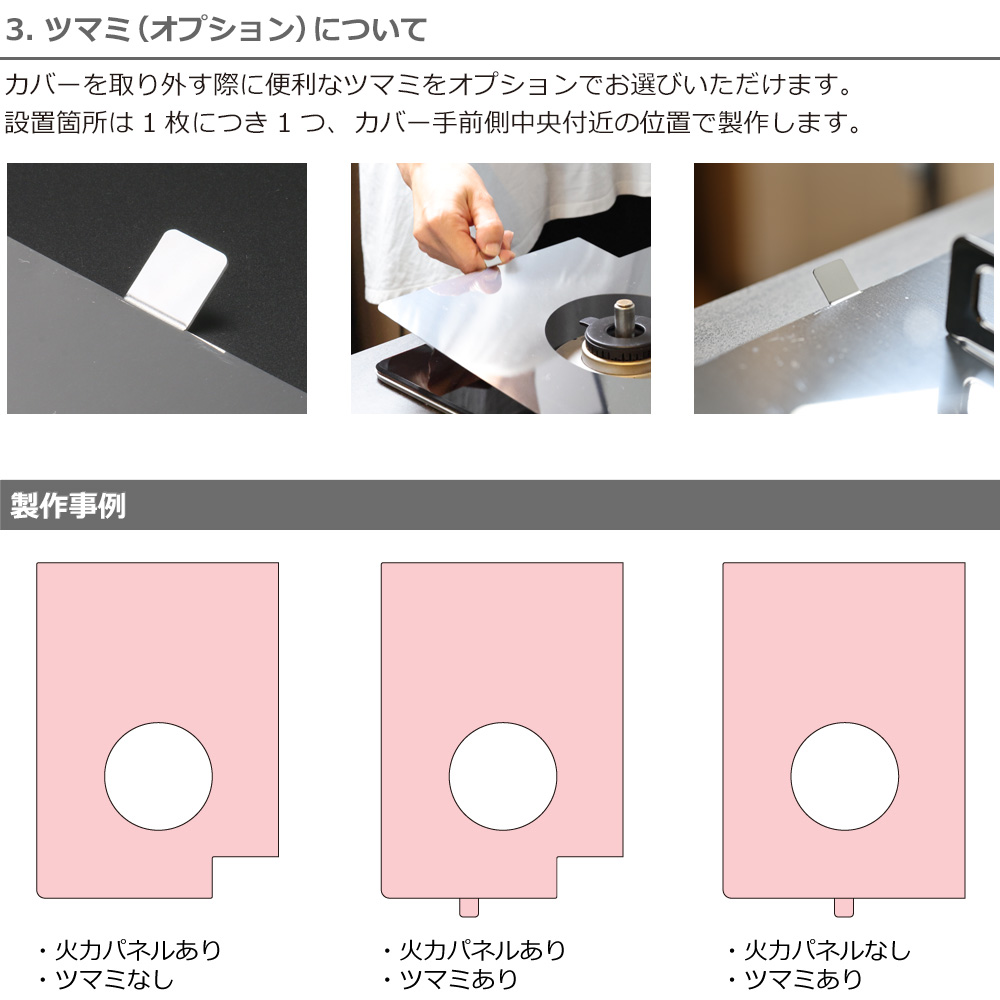 3. ツマミ（オプション）について

カバーを取り外す際に便利なツマミをオプションでお選びいただけます。
設置箇所は 1 枚につき 1 つ、カバー手前側中央付近の位置で製作します。

製作事例

・火力パネルあり
・ツマミなし

・火力パネルあり
・ツマミあり

・火力パネルなし
・ツマミあり