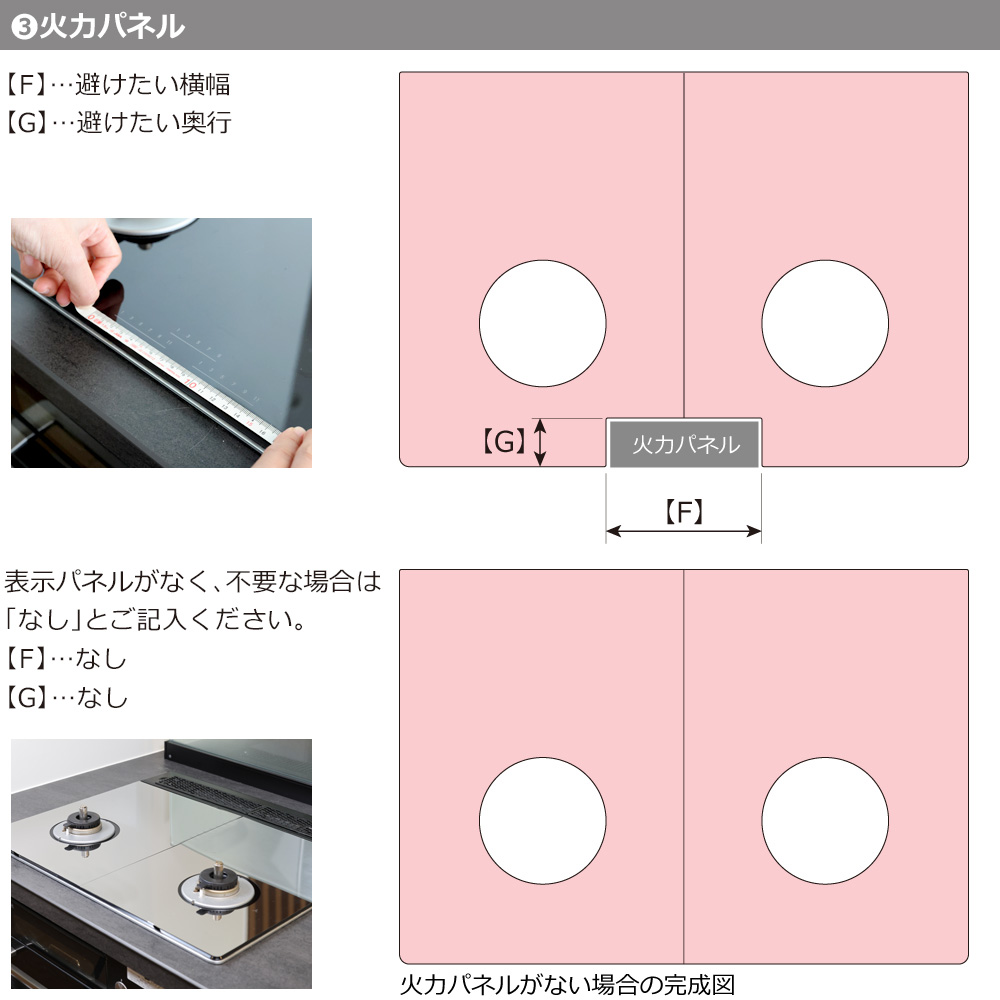 ❸火力パネル

【F】…避けたい横幅
【G】…避けたい奥行

【G】

火力パネル

【F】

表示パネルがなく、不要な場合は「なし」とご記入ください。
【F】…なし
【G】…なし

火力パネルがない場合の完成図