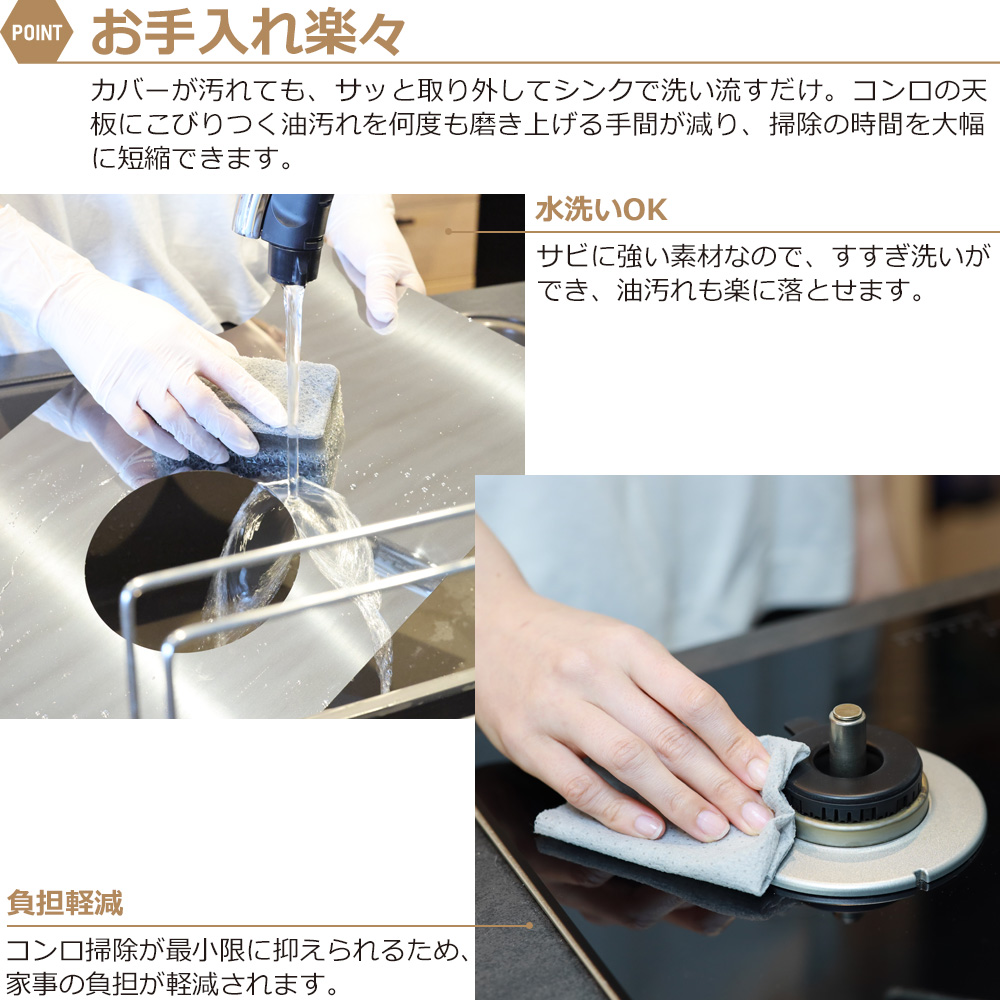 POINT お手入れ楽々

カバーが汚れても、サッと取り外してシンクで洗い流すだけ。コンロの天板にこびりつく油汚れを何度も磨き上げる手間が減り、掃除の時間を大幅に短縮できます。

水洗いOK

サビに強い素材なので、すすぎ洗いができ、油汚れも楽に落とせます。

負担軽減

コンロ掃除が最小限に抑えられるため、家事の負担が軽減されます。