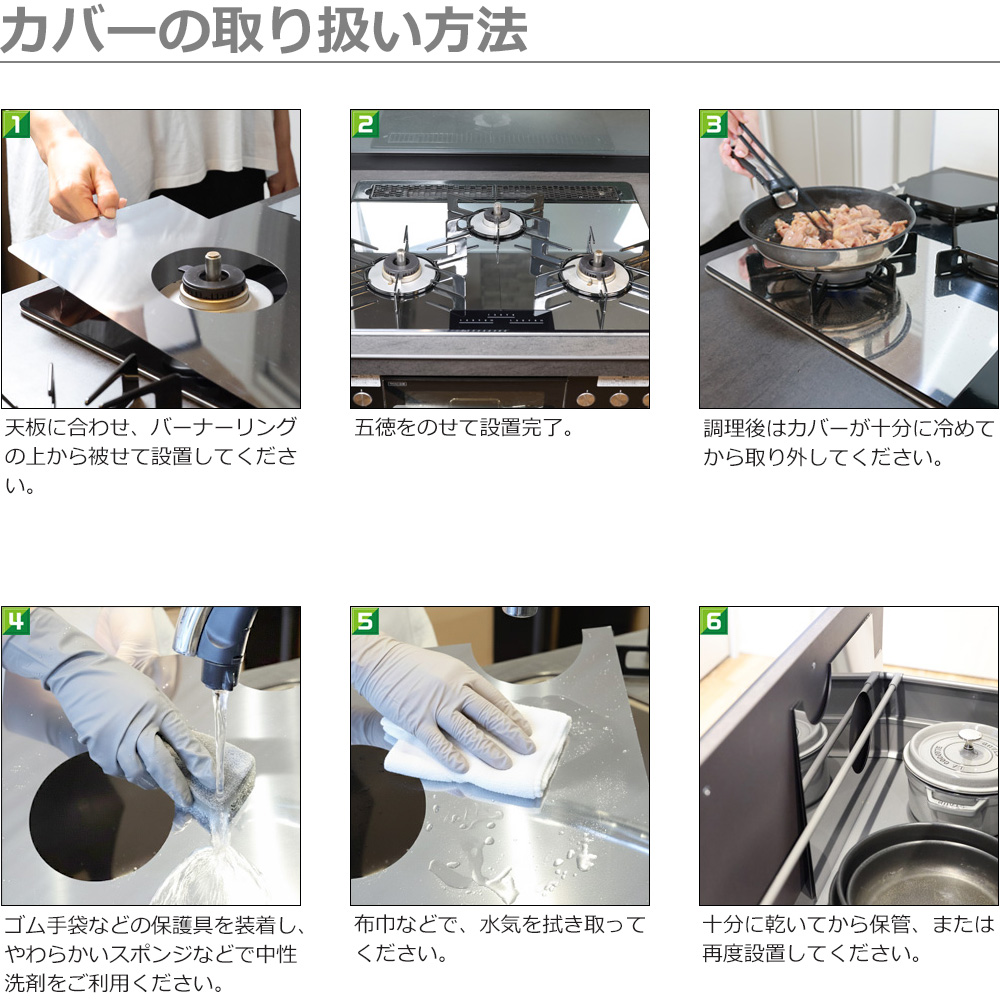 カバーの取り扱い方法

1

天板に合わせ、バーナーリングの上から被せて設置してください。

2

五徳をのせて設置完了。

3

調理後はカバーが十分に冷めてから取り外してください。

4

ゴム手袋などの保護具を装着し、やわらかいスポンジなどで中性洗剤をご利用ください。

5

布巾などで、水気を拭き取ってください。

6

十分に乾いてから保管、または再度設置してください。