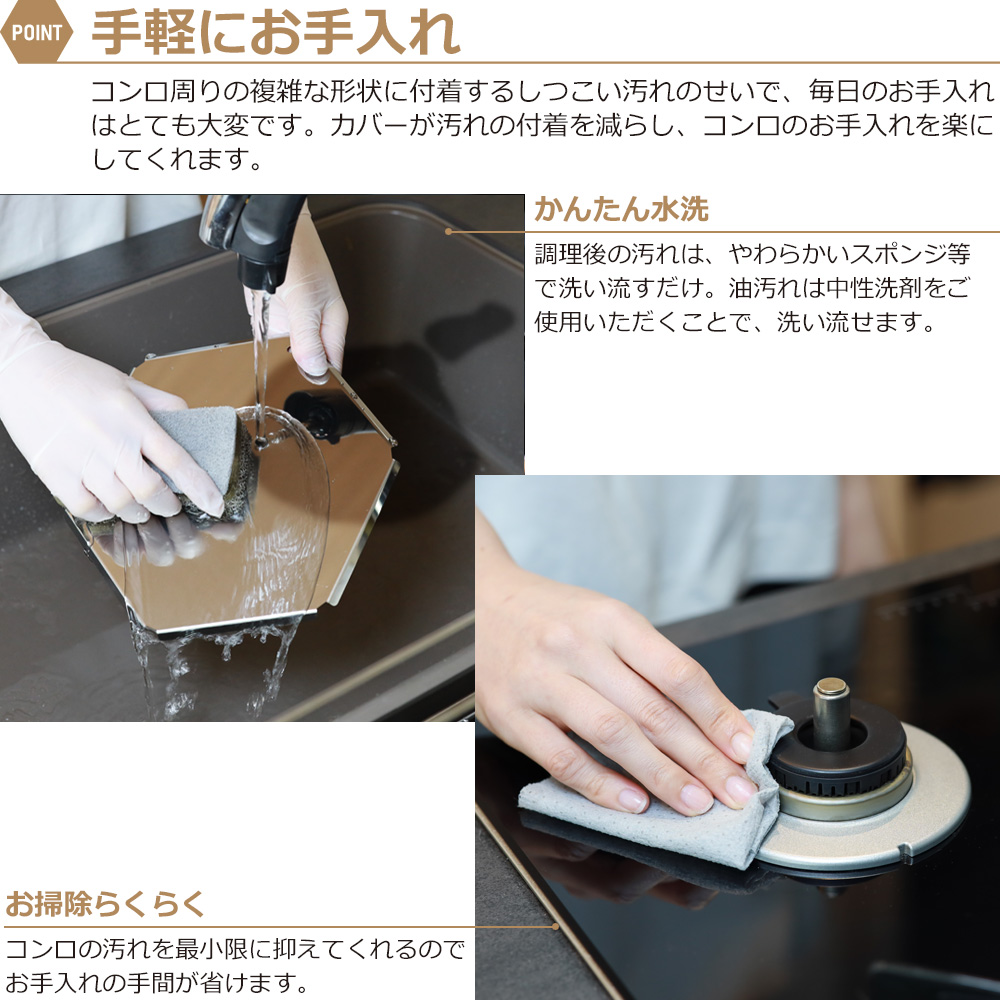 POINT

手軽にお手入れ

コンロ周りの複雑な形状に付着するしつこい汚れのせいで、毎日のお手入れはとても大変です。カバーが汚れの付着を減らし、コンロのお手入れを楽にしてくれます。

かんたん水洗

調理後の汚れは、やわらかいスポンジ等で洗い流すだけ。油汚れは中性洗剤をご使用いただくことで、洗い流せます。

お掃除らくらく

コンロの汚れを最小限に抑えてくれるのでお手入れの手間が省けます。