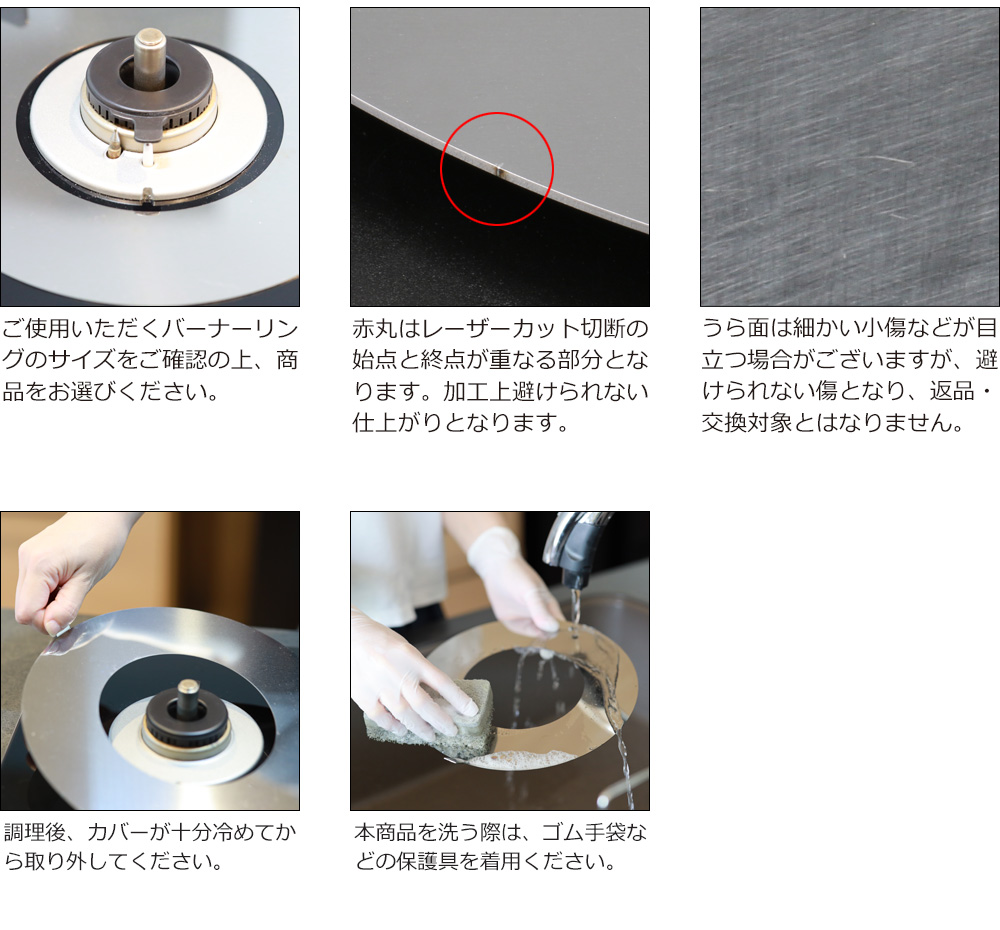 ご使用いただくバーナーリングのサイズをご確認の上、商品をお選びください。

赤丸はレーザーカット切断の始点と終点が重なる部分となります。加工上避けられない仕上がりとなります。

うら面は細かい小傷などが目立つ場合がございますが、避けられない傷となり、返品・交換対象とはなりません。

調理後、カバーが十分冷めてから取り外してください。

本商品を洗う際は、ゴム手袋などの保護具を着用ください。