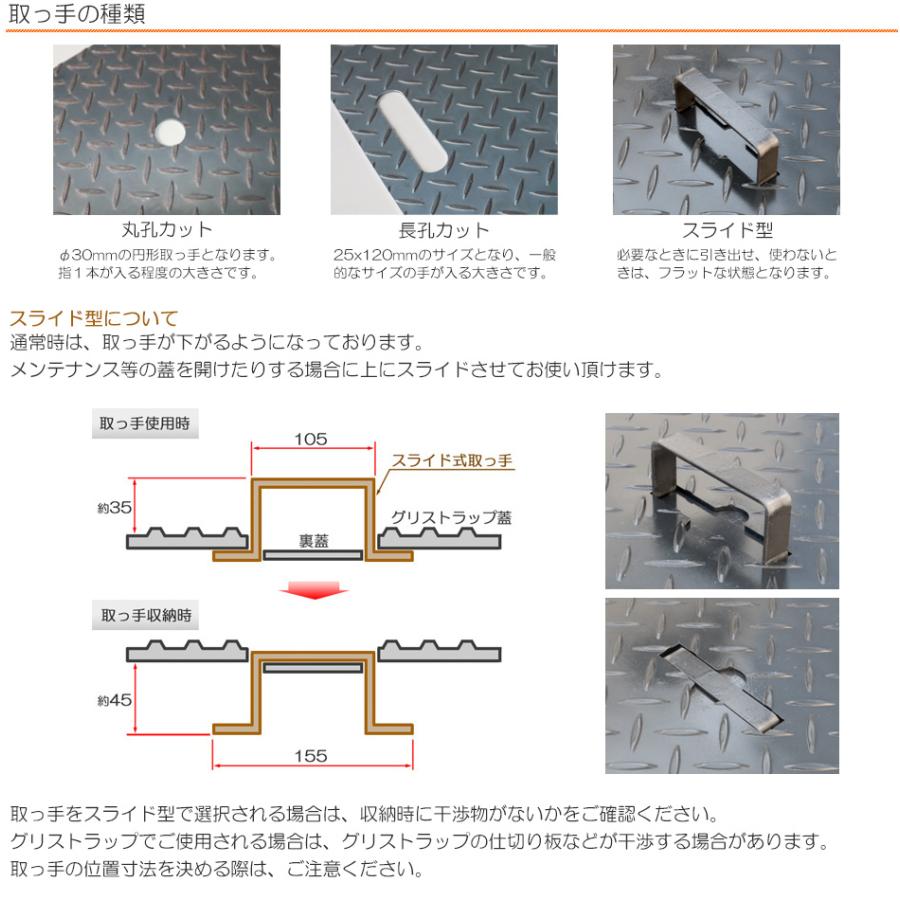 取っ手の種類

丸孔カット
φ30mmの円形取っ手となります。指１本が入る程度の大きさです。

長孔カット
25x120mmのサイズとなり、一般的なサイズの手が入る大きさです。

スライド型
必要なときに引き出せ、使わないときは、フラットな状態となります。

スライド型について
通常時は、取っ手が下がるようになっております。
メンテナンス等の蓋を開けたりする場合に上にスライドさせてお使い頂けます。

取っ手使用時
105
スライド式取っ手
約35
グリストラップ蓋
裏蓋

取っ手収納時
約45
155

取っ手をスライド型で選択される場合は、収納時に干渉物がないかをご確認ください。
グリストラップでご使用される場合は、グリストラップの仕切り板などが干渉する場合があります。
取っ手の位置寸法を決める際は、ご注意ください。