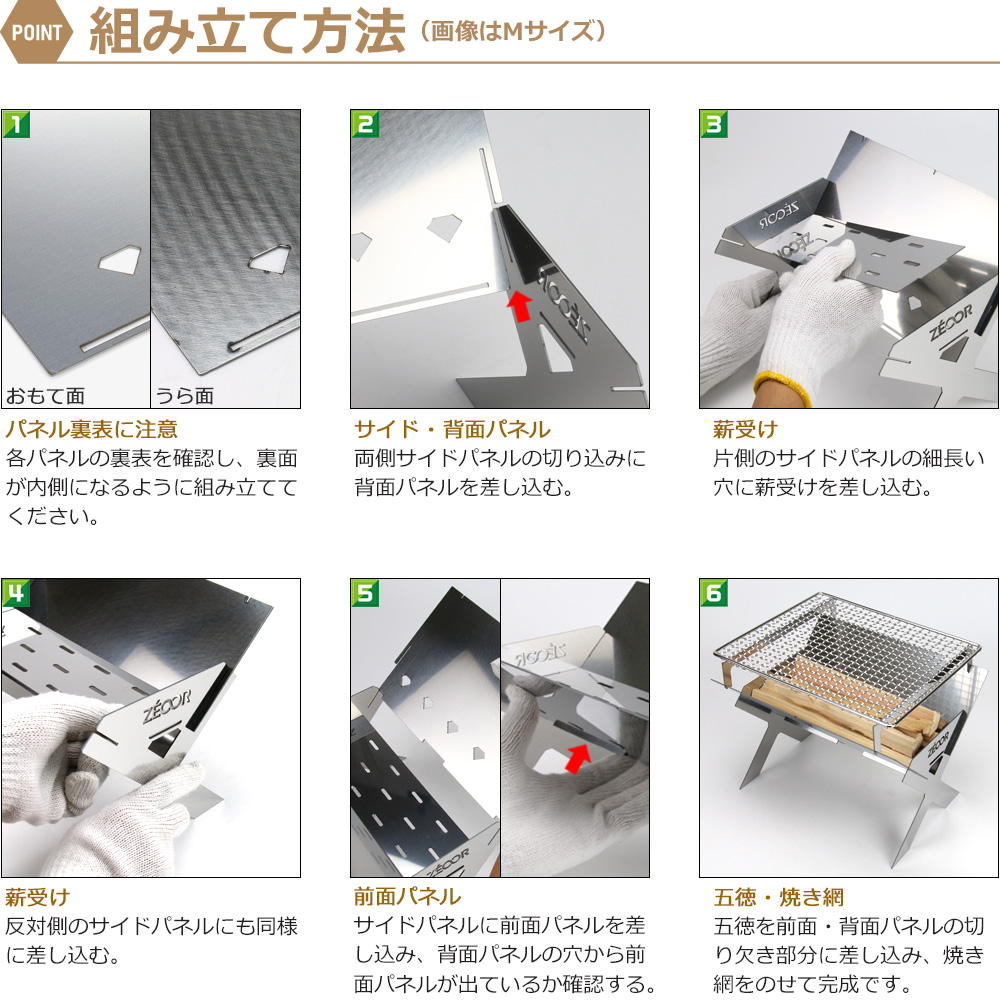 POINT 組み立て方法（画像はMサイズ）

1
おもて面
うら面
パネル裏表に注意
各パネルの裏表を確認し、裏面が内側になるように組み立ててください。

2
ZÉCOR
サイド・背面パネル
両側サイドパネルの切り込みに背面パネルを差し込む。

3
ZÉCOR
ZÉCOR
薪受け
片側のサイドパネルの細長い穴に薪受けを差し込む。

4
ZÉCOR
薪受け
反対側のサイドパネルにも同様に差し込む。

5
ZÉCOR
ZÉCOR
前面パネル
サイドパネルに前面パネルを差し込み、背面パネルの穴から前面パネルが出ているか確認する。

6
ZÉCOR
五徳・焼き網
五徳を前面・背面パネルの切り欠き部分に差し込み、焼き網をのせて完成です。