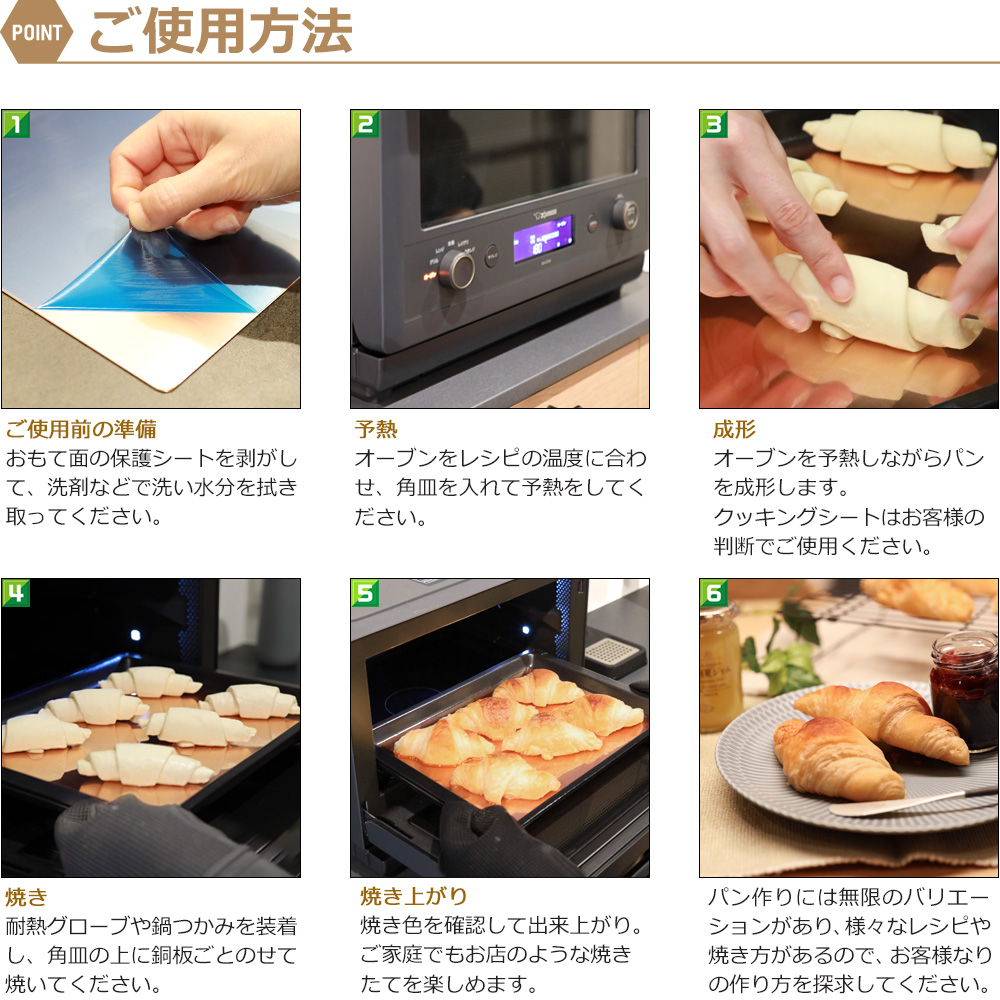 POINT ご使用方法

1

ご使用前の準備
おもて面の保護シートを剥がして、洗剤などで洗い水分を拭き取ってください。

2

予熱
オーブンをレシピの温度に合わせ、角皿を入れて予熱をしてください。

3

成形
オーブンを予熱しながらパンを成形します。
クッキングシートはお客様の判断でご使用ください。

4

焼き
耐熱グローブや鍋つかみを装着し、角皿の上に銅板ごとのせて焼いてください。

5

焼き上がり
焼き色を確認して出来上がり。ご家庭でもお店のような焼きたてを楽しめます。

6

パン作りには無限のバリエーションがあり、様々なレシピや焼き方があるので、お客様なりの作り方を探求してください。