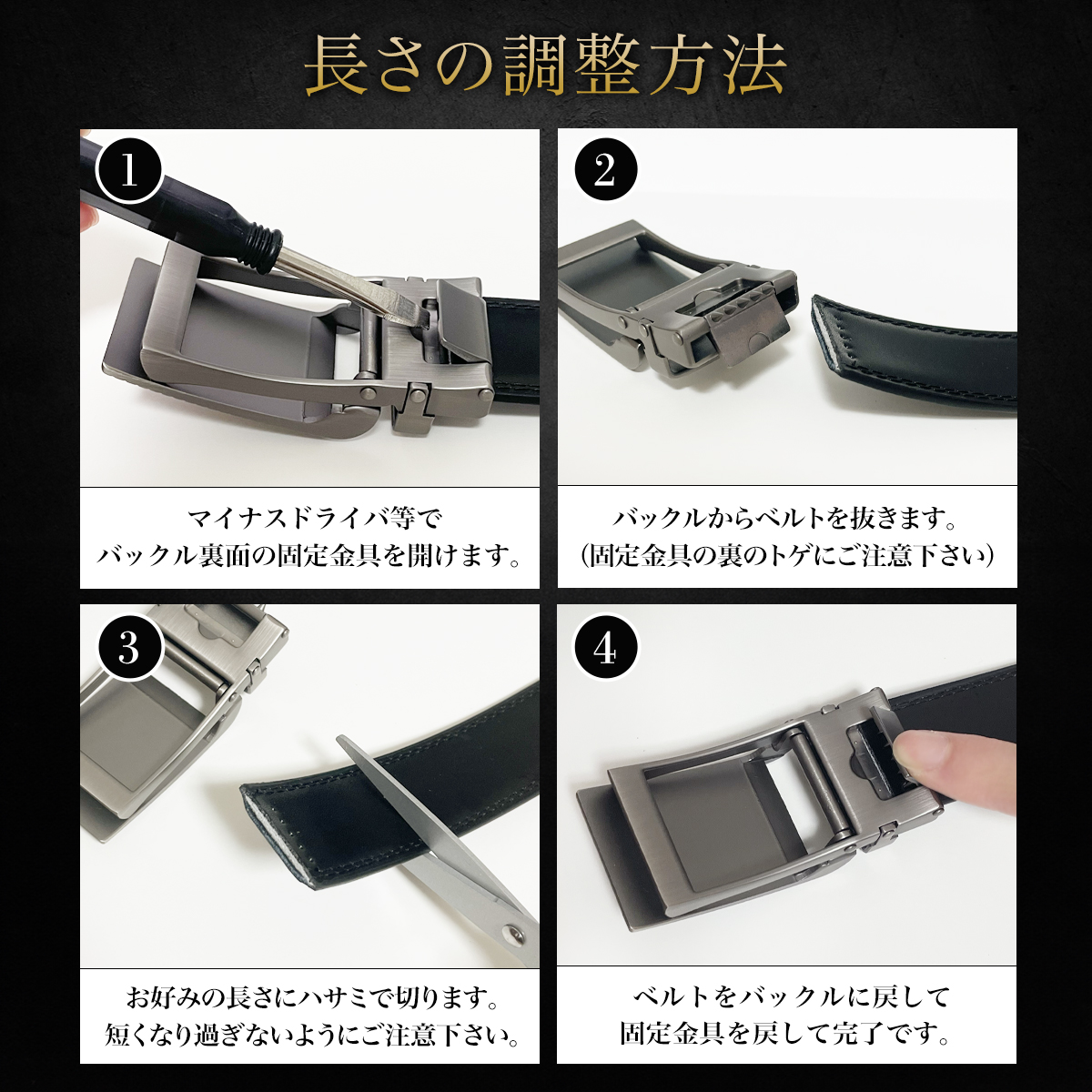 長さの調整方法

1

マイナスドライバ等で
バックル裏面の固定金具を開けます。

2

バックルからベルトを抜きます。
(固定金具の裏のトゲにご注意下さい)

3

お好みの長さにハサミで切ります。
短くなり過ぎないようにご注意下さい。

4

ベルトをバックルに戻して
固定金具を戻して完了です。