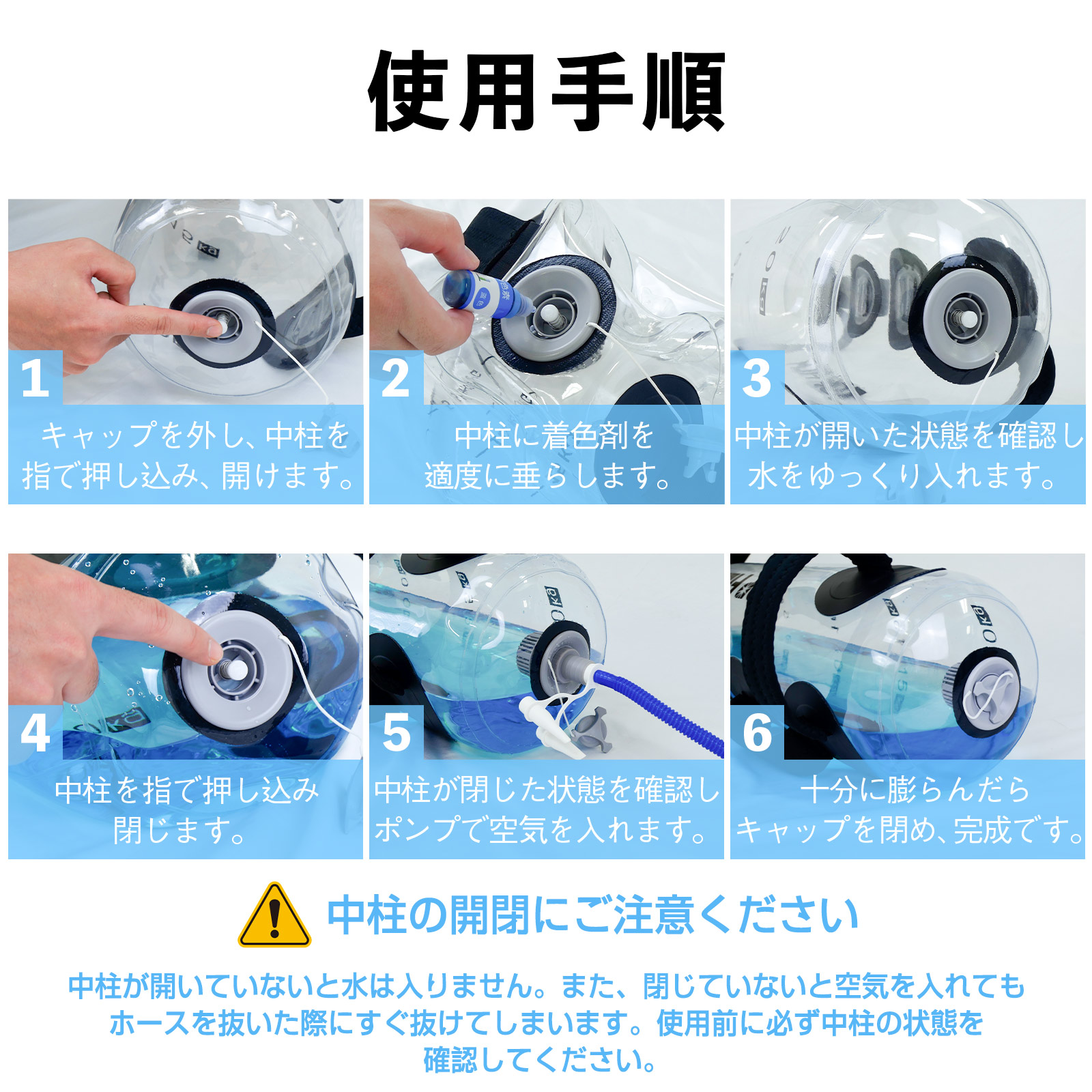 使用手順

1
キャップを外し、中柱を指で押し込み、開けます。

2
中柱に着色剤を適度に垂らします。

3
中柱が開いた状態を確認し水をゆっくり入れます。

4
中柱を指で押し込み閉じます。

5
中柱が閉じた状態を確認しポンプで空気を入れます。

6
十分に膨らんだらキャップを閉め、完成です。

中柱の開閉にご注意ください

中柱が開いていないと水は入りません。また、閉じていないと空気を入れてもホースを抜いた際にすぐ抜けてしまいます。使用前に必ず中柱の状態を確認してください。