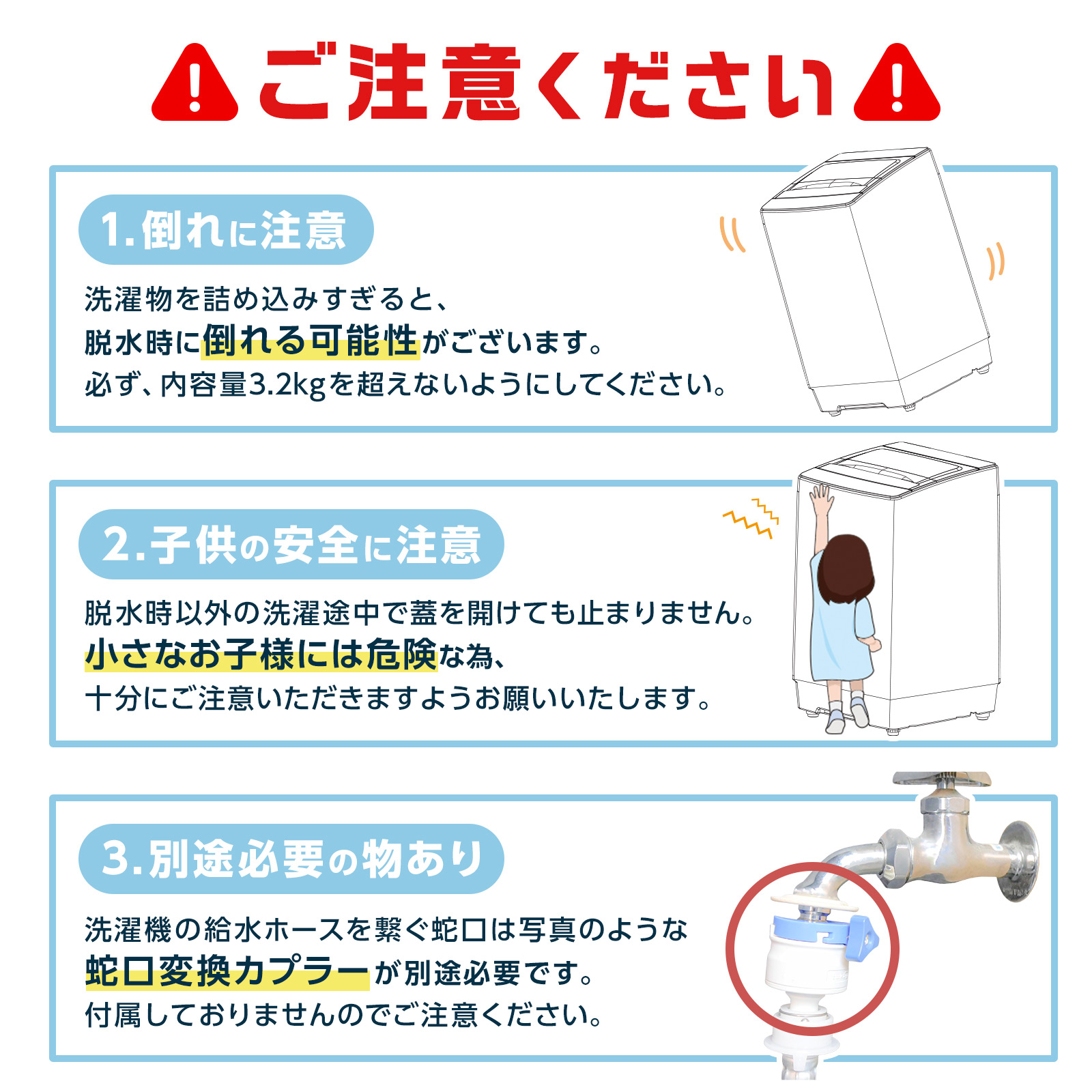 ご注意ください

1.倒れに注意

洗濯物を詰め込みすぎると、
脱水時に倒れる可能性がございます。
必ず、内容量3.2kgを超えないようにしてください。

2.子供の安全に注意

脱水時以外の洗濯途中で蓋を開けても止まりません。
小さなお子様には危険な為、
十分にご注意いただきますようお願いいたします。

3.別途必要の物あり

洗濯機の給水ホースを繋ぐ蛇口は写真のような
蛇口変換カプラーが別途必要です。
付属しておりませんのでご注意ください。