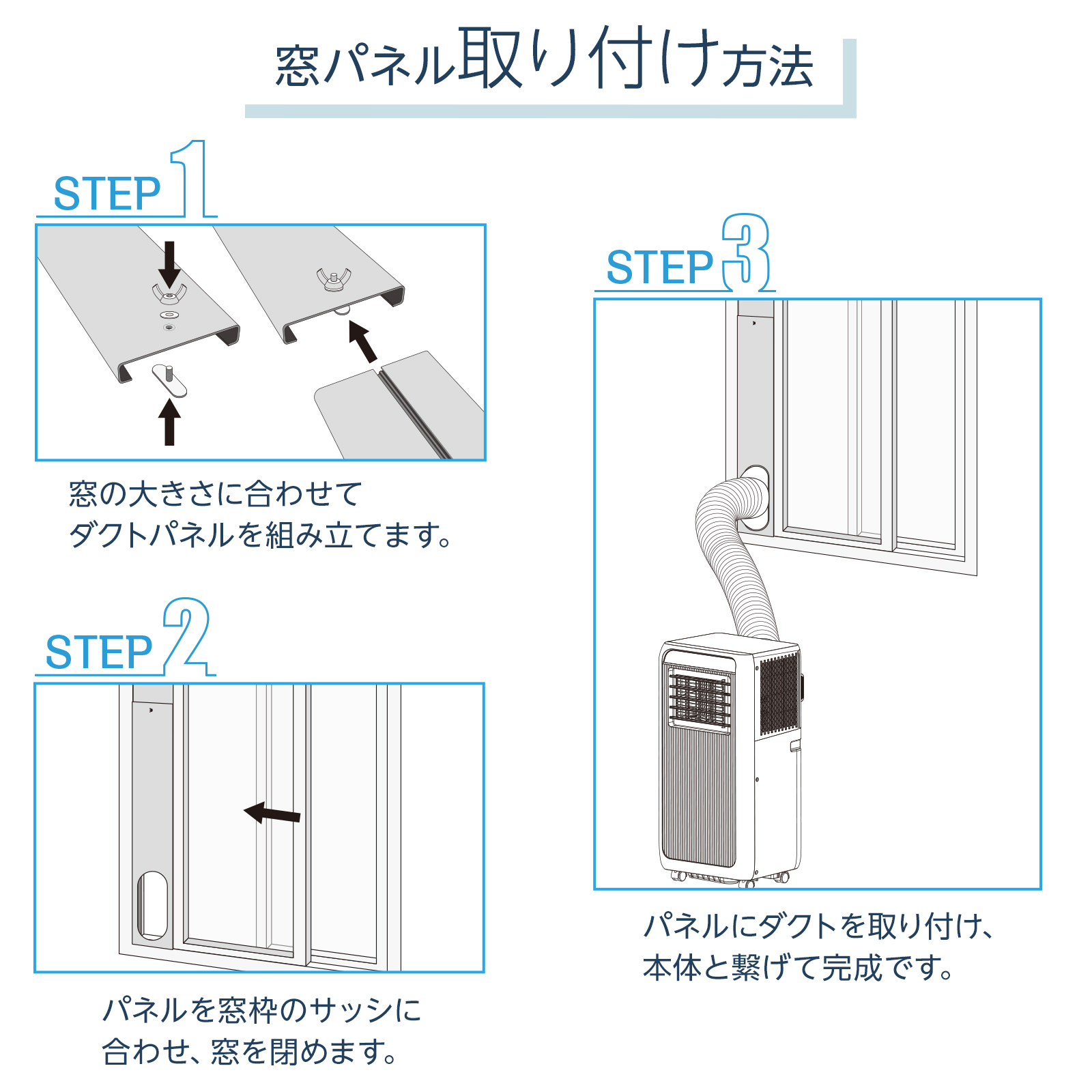 窓パネル取り付け方法

STEP 1

窓の大きさに合わせて
ダクトパネルを組み立てます。

STEP 2

パネルを窓枠のサッシに
合わせ、窓を閉めます。

STEP 3

パネルにダクトを取り付け、
本体と繋げて完成です。