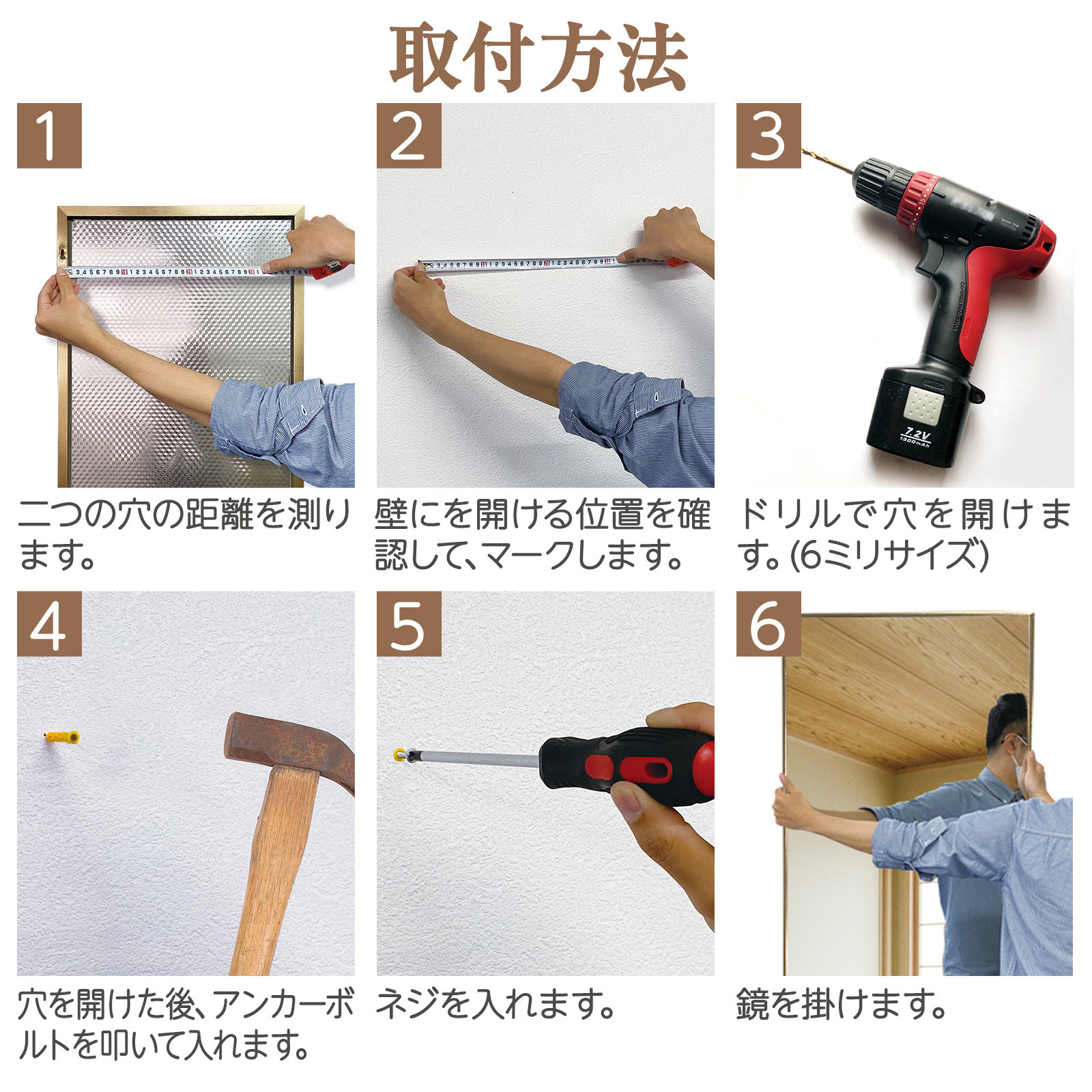 取付方法

1

二つの穴の距離を測ります。

2

壁にを開ける位置を確認して、マークします。

3

7.2V
1300mAh

ドリルで穴を開けます。(6ミリサイズ)

4

穴を開けた後、アンカーボルトを叩いて入れます。

5

ネジを入れます。

6

鏡を掛けます。