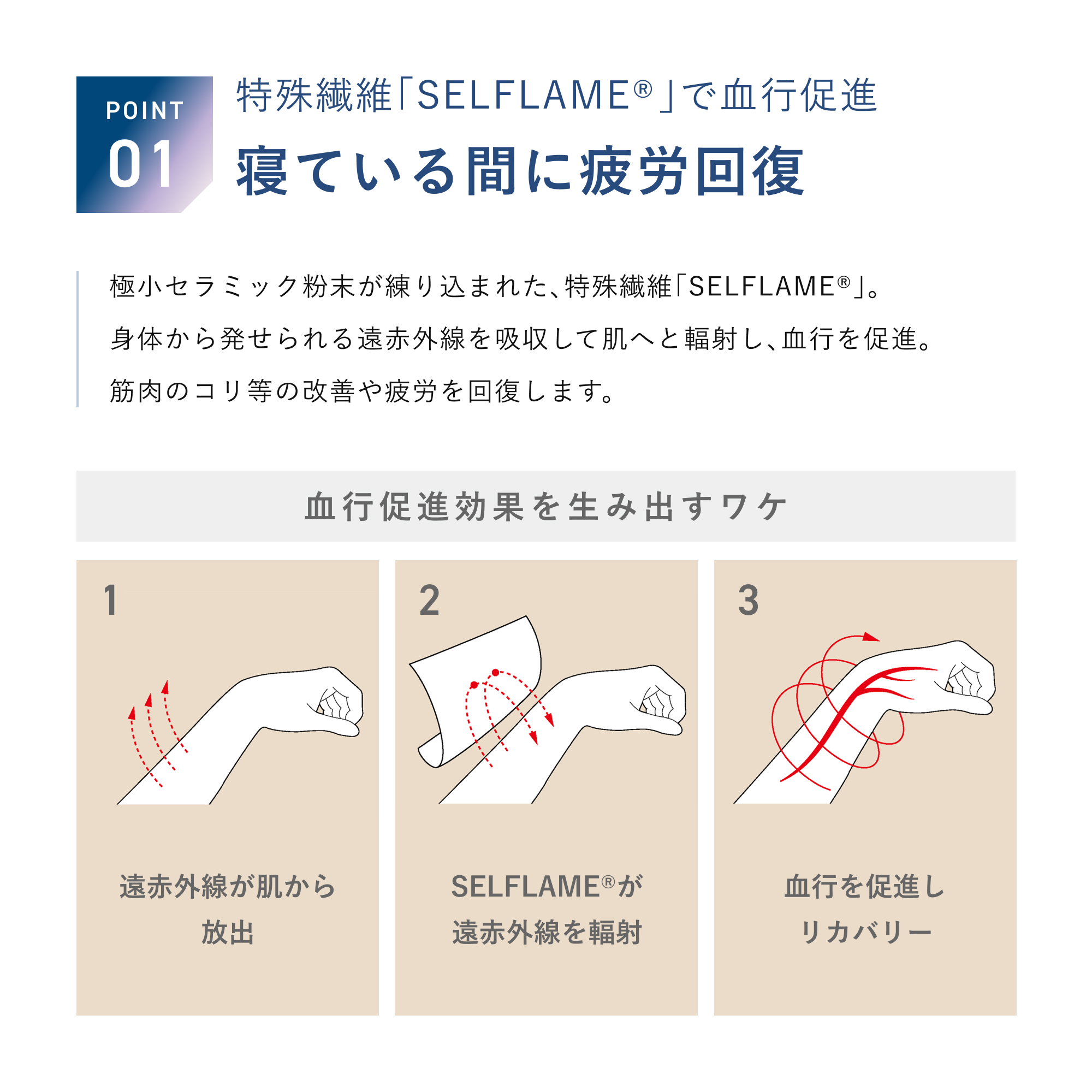 POINT
01

特殊繊維「SELFLAME®」で血行促進
寝ている間に疲労回復

極小セラミック粉末が練り込まれた、特殊繊維「SELFLAME®」。
身体から発せられる遠赤外線を吸収して肌へと輻射し、血行を促進。
筋肉のコリ等の改善や疲労を回復します。

血行促進効果を生み出すワケ

1
遠赤外線が肌から
放出

2
SELFLAME®が
遠赤外線を輻射

3
血行を促進し
リカバリー