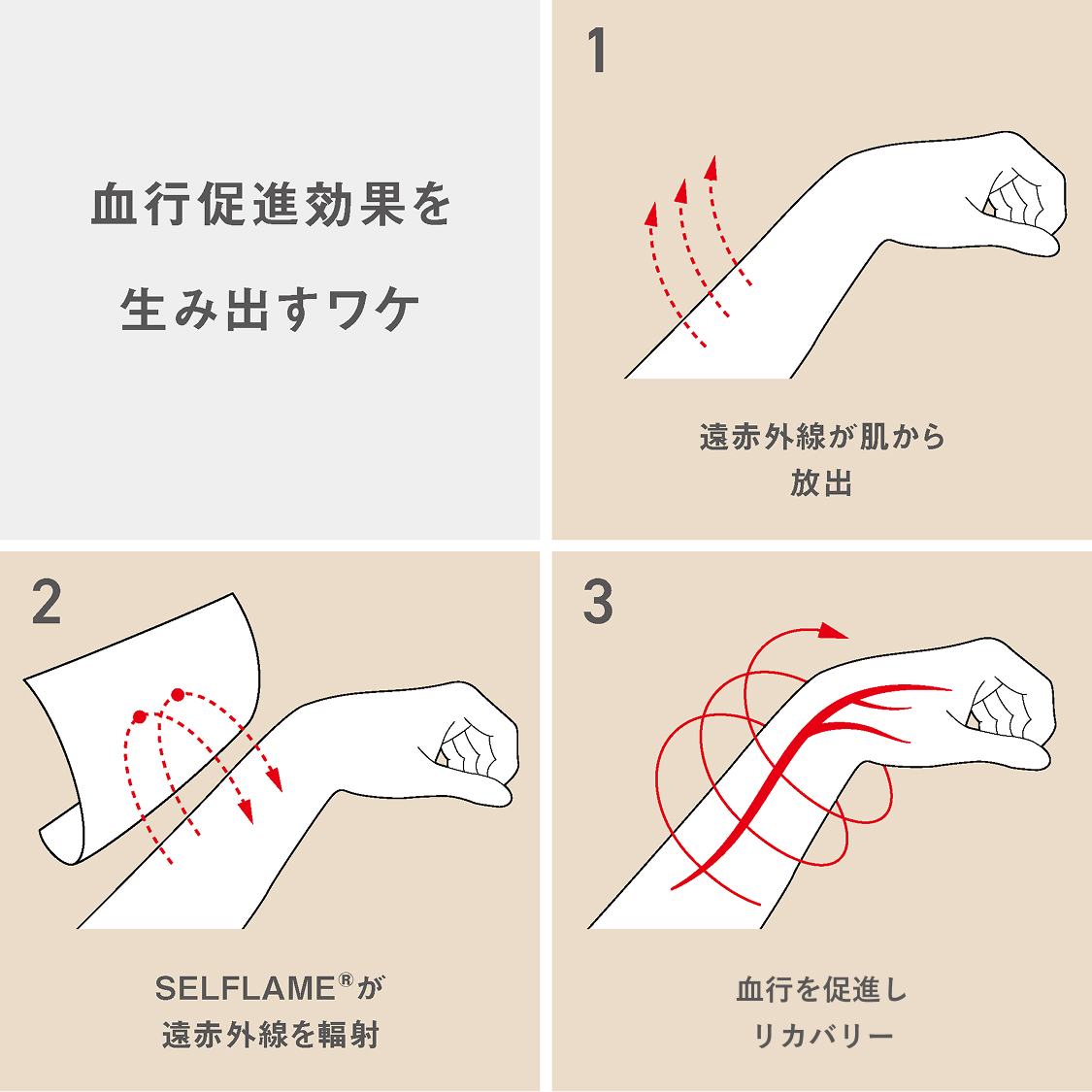 血行促進効果を
生み出すワケ

1

遠赤外線が肌から
放出

2

SELFLAME®が
遠赤外線を輻射

3

血行を促進し
リカバリー