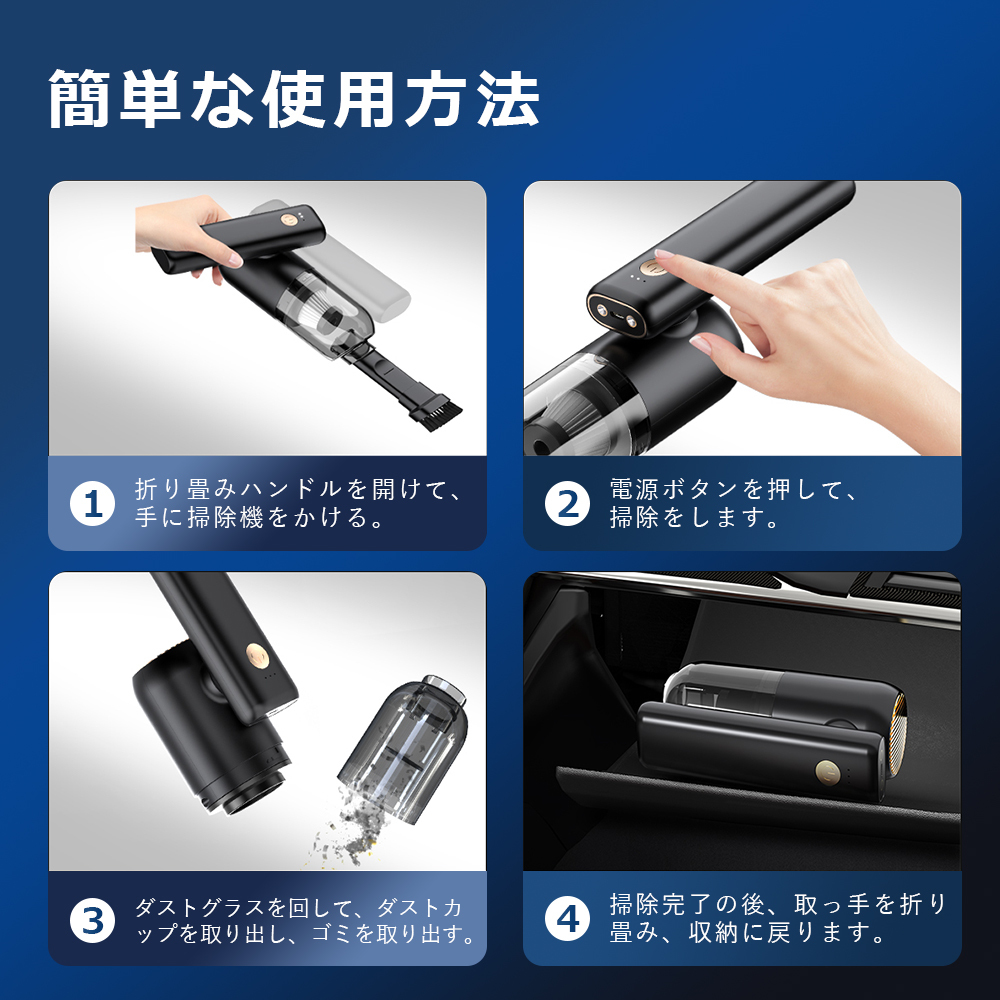 簡単な使用方法

1 折り畳みハンドルを開けて、手に掃除機をかける。

2 電源ボタンを押して、掃除をします。

3 ダストグラスを回して、ダストカップを取り出し、ゴミを取り出す。

4 掃除完了の後、取っ手を折り畳み、収納に戻ります。