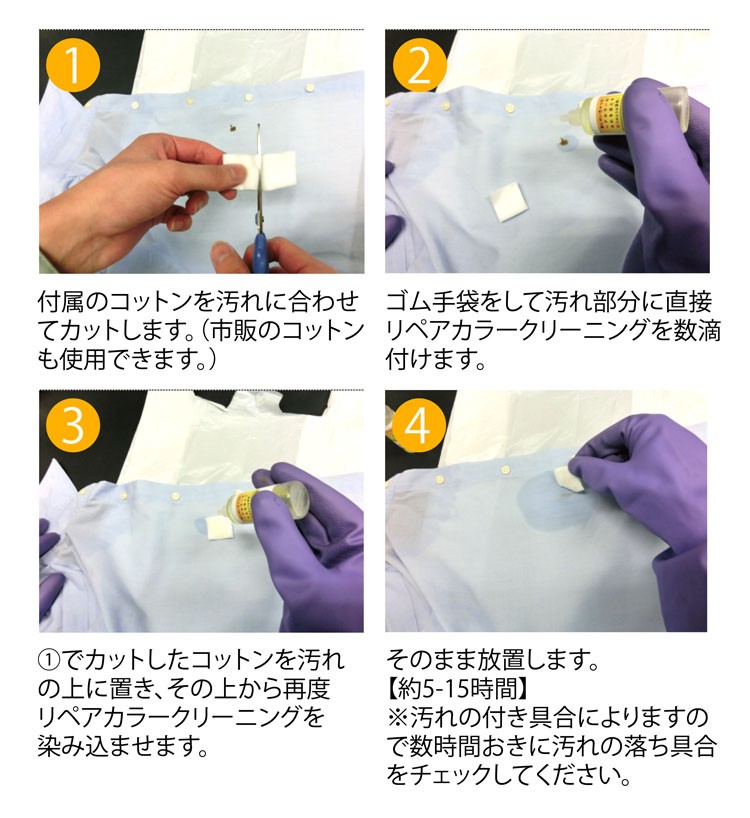 1

付属のコットンを汚れに合わせてカットします。(市販のコットンも使用できます。)

2

ゴム手袋をして汚れ部分に直接リペアカラークリーニングを数滴付けます。

3

①でカットしたコットンを汚れの上に置き、その上から再度リペアカラークリーニングを染み込ませます。

4

そのまま放置します。
【約5-15時間】
※汚れの付き具合によりますので数時間おきに汚れの落ち具合をチェックしてください。