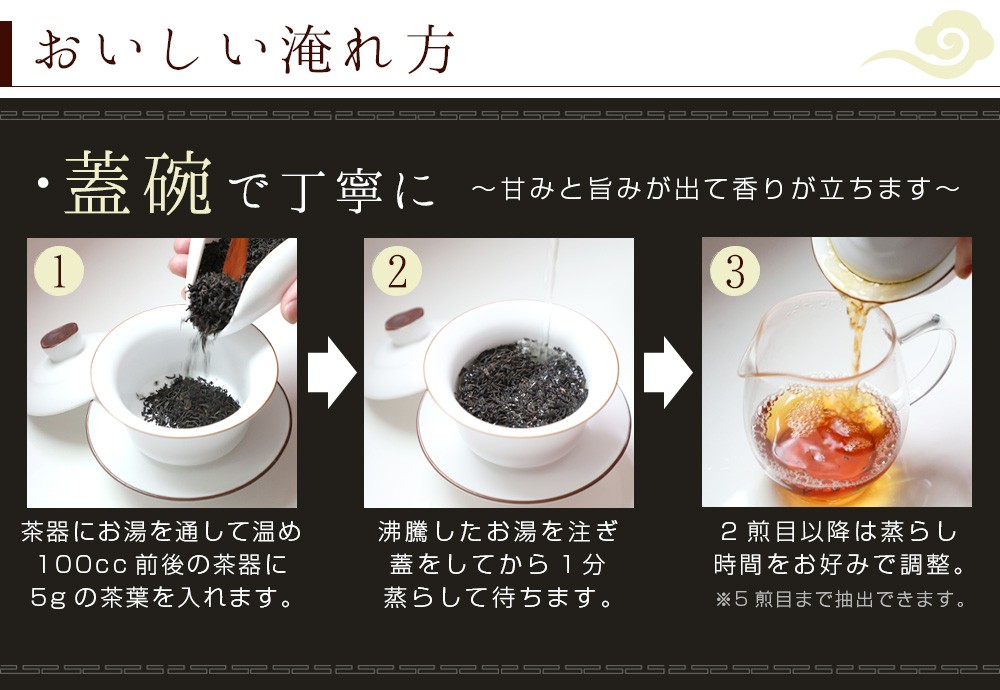 おいしい淹れ方

・蓋碗で丁寧に ～甘みと旨みが出て香りが立ちます～

1

茶器にお湯を通して温め
100cc 前後の茶器に
5g の茶葉を入れます。

2

沸騰したお湯を注ぎ
蓋をしてから 1 分
蒸らして待ちます。

3

2 煎目以降は蒸らし
時間をお好みで調整。
※5 煎目まで抽出できます。