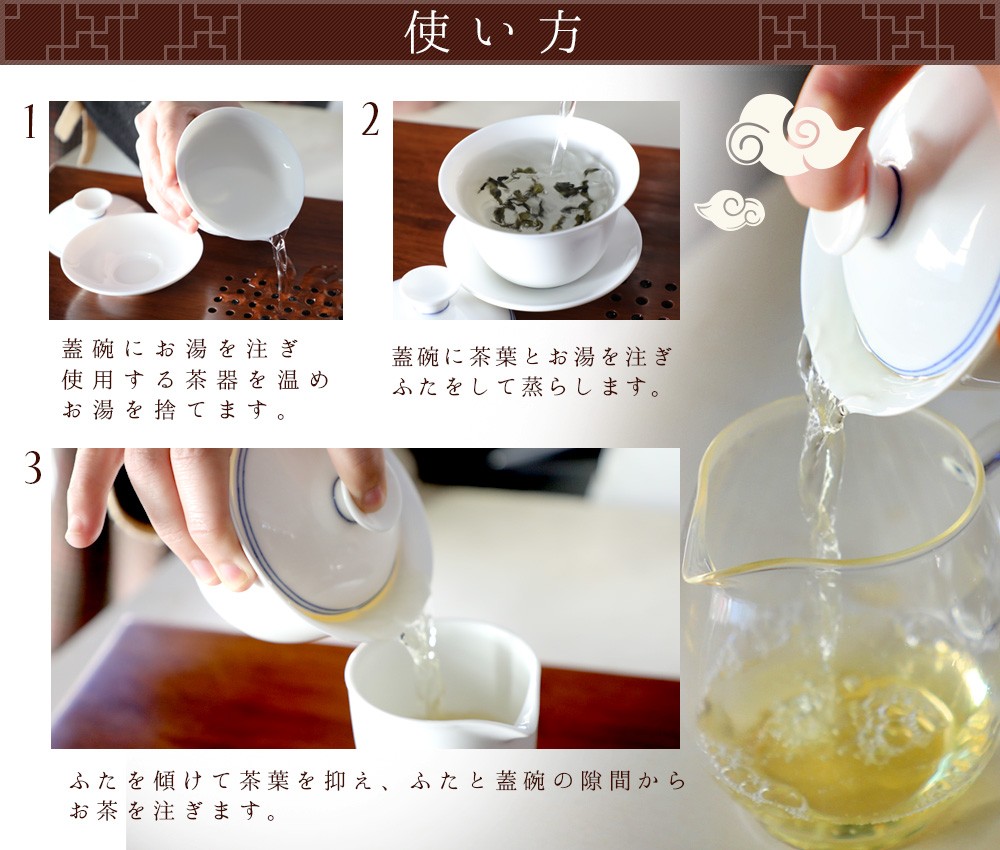 使い方

1

蓋碗にお湯を注ぎ
使用する茶器を温め
お湯を捨てます。

2

蓋碗に茶葉とお湯を注ぎ
ふたをして蒸らします。

3

ふたを傾けて茶葉を抑え、ふたと蓋碗の隙間から
お茶を注ぎます。