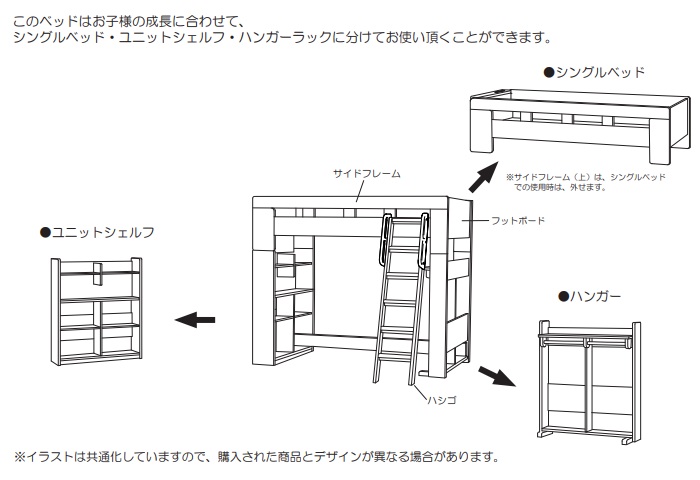 このベッドはお子様の成長に合わせて、
シングルベッド・ユニットシェルフ・ハンガーラックに分けてお使い頂くことができます。

●シングルベッド

※サイドフレーム（上）は、シングルベッドでの使用時は、外せます。

サイドフレーム

フットボード

●ユニットシェルフ

●ハンガー

ハシゴ

※イラストは共通化していますので、購入された商品とデザインが異なる場合があります。