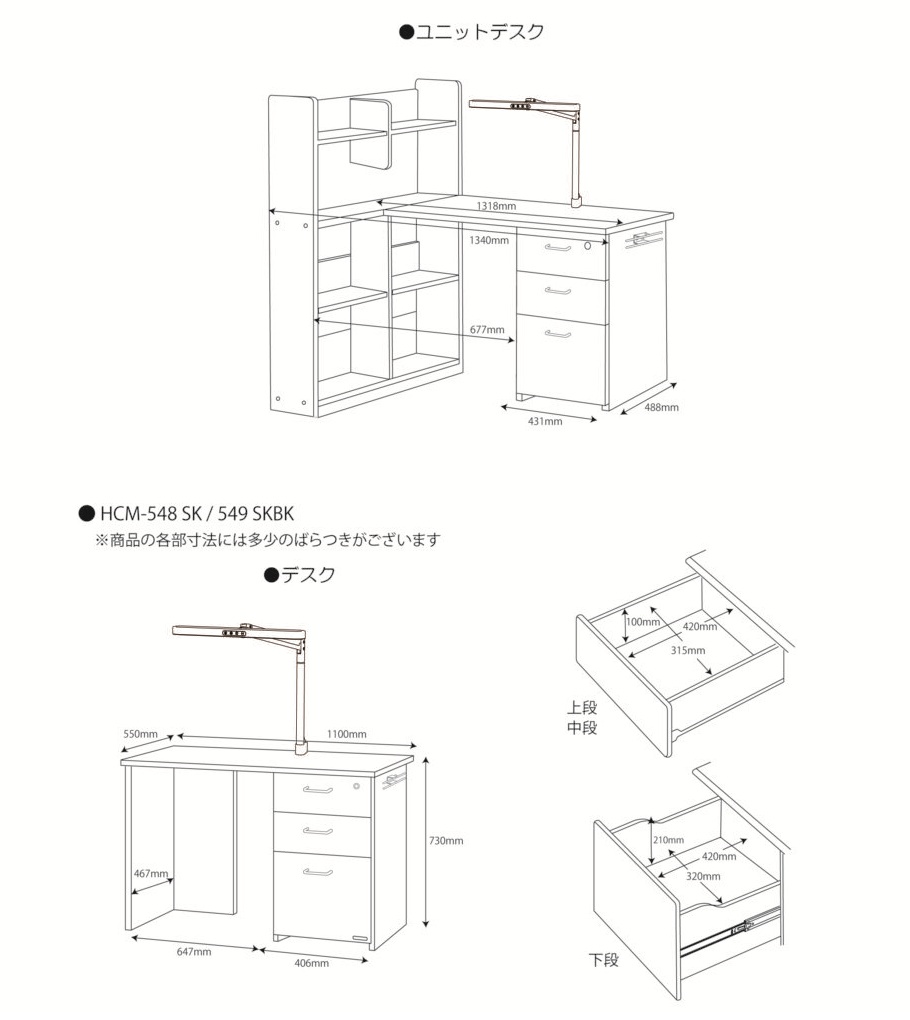 ●ユニットデスク

1318mm
1340mm
677mm
431mm
488mm

● HCM-548 SK / 549 SKBK
※商品の各部寸法には多少のばらつきがございます

●デスク

550mm
1100mm
730mm
467mm
647mm
406mm

100mm
420mm
315mm
上段
中段

210mm
420mm
320mm
下段