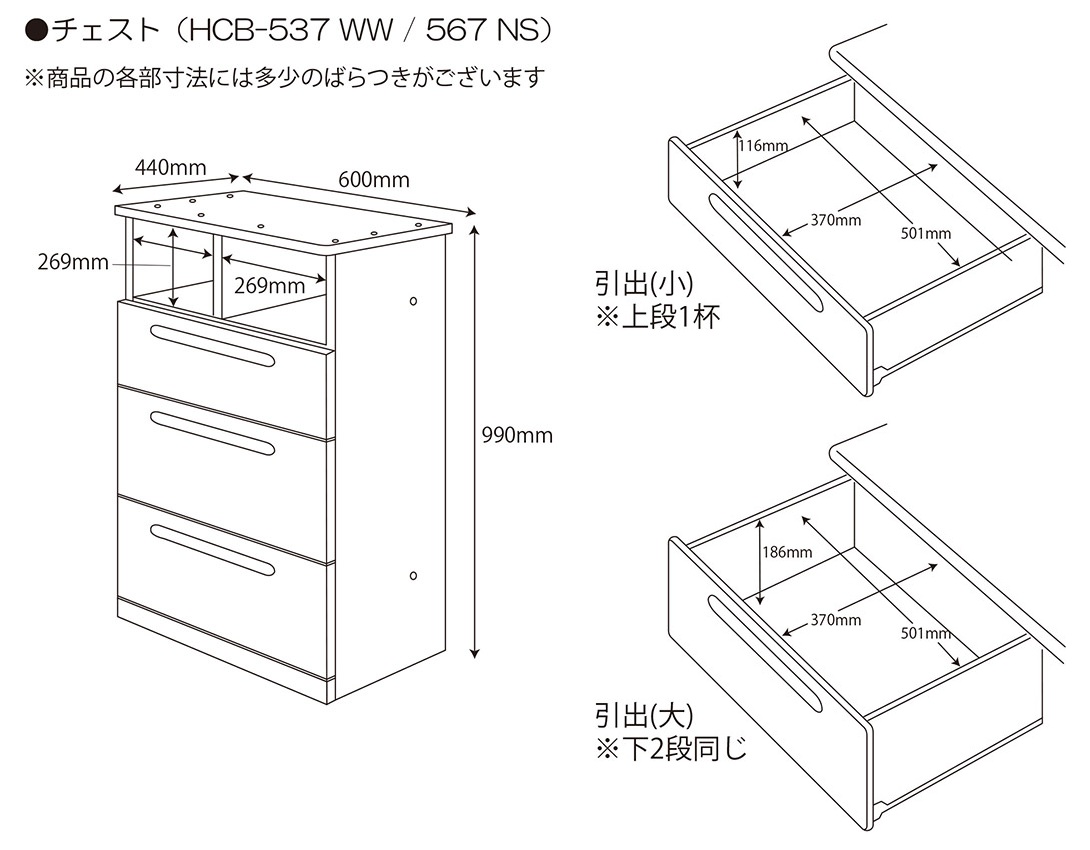 ●チェスト（HCB-537 WW / 567 NS）

※商品の各部寸法には多少のばらつきがございます

440mm

600mm

269mm

269mm

990mm

116mm

370mm

501mm

引出(小)
※上段1杯

186mm

370mm

501mm

引出(大)
※下2段同じ