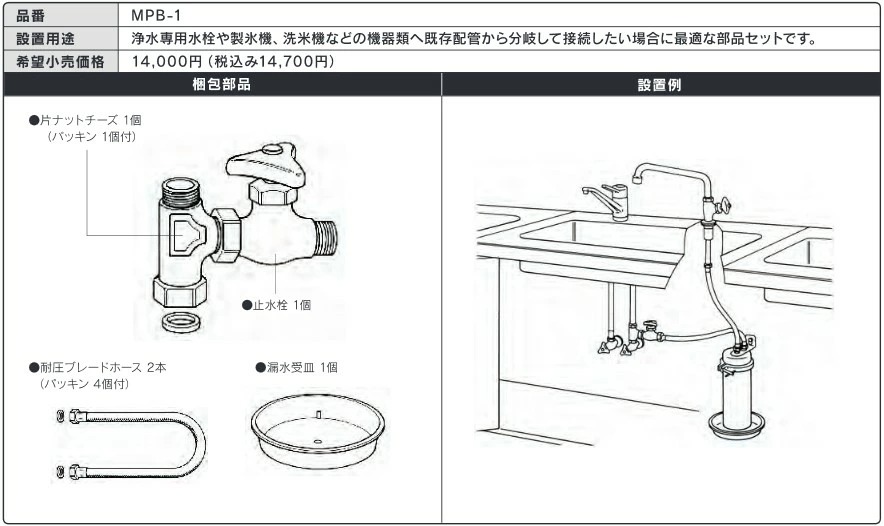 | 品番 | MPB-1 |
|---|---|
| 設置用途 | 浄水専用水栓や製氷機、洗米機などの機器類へ既存配管から分岐して接続したい場合に最適な部品セットです。 |
| 希望小売価格 | 14,000円（税込み14,700円） |

梱包部品

●片ナットチーズ 1個
（パッキン 1個付）

●止水栓 1個

●耐圧ブレードホース 2本
（パッキン 4個付）

●漏水受皿 1個

設置例