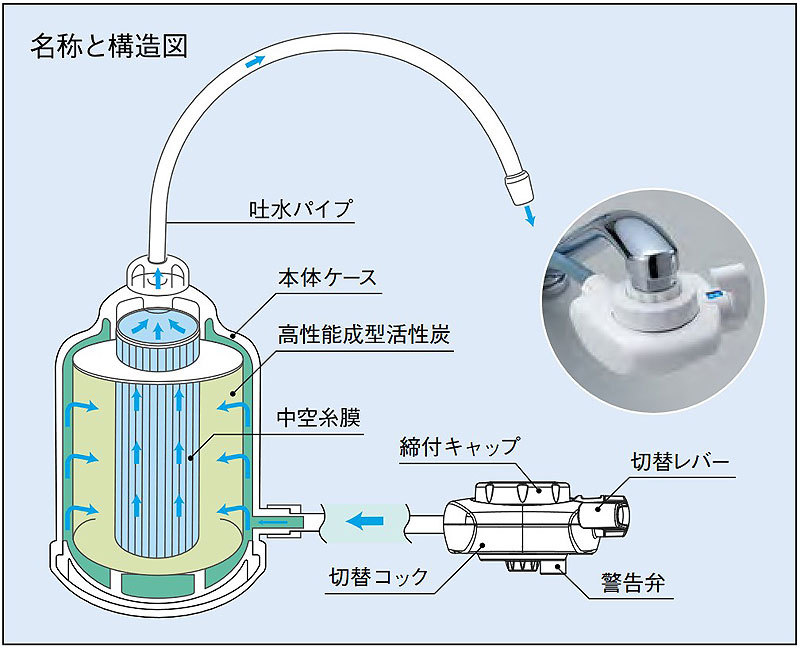 名称と構造図

吐水パイプ

本体ケース

高性能成型活性炭

中空糸膜

締付キャップ

切替レバー

切替コック

警告弁