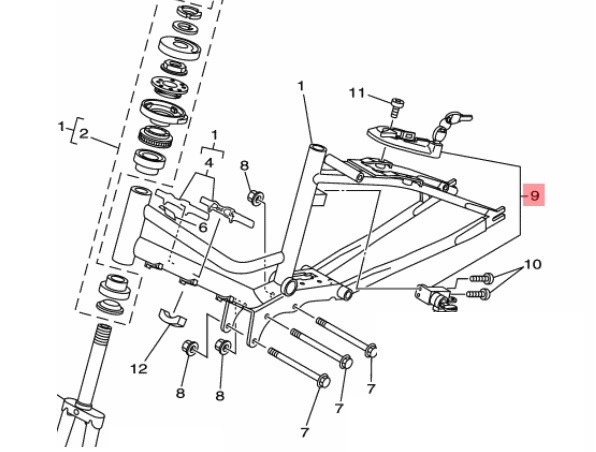 1
11
1
2
1
4
8
9
6
10
12
8
8
7
7
7