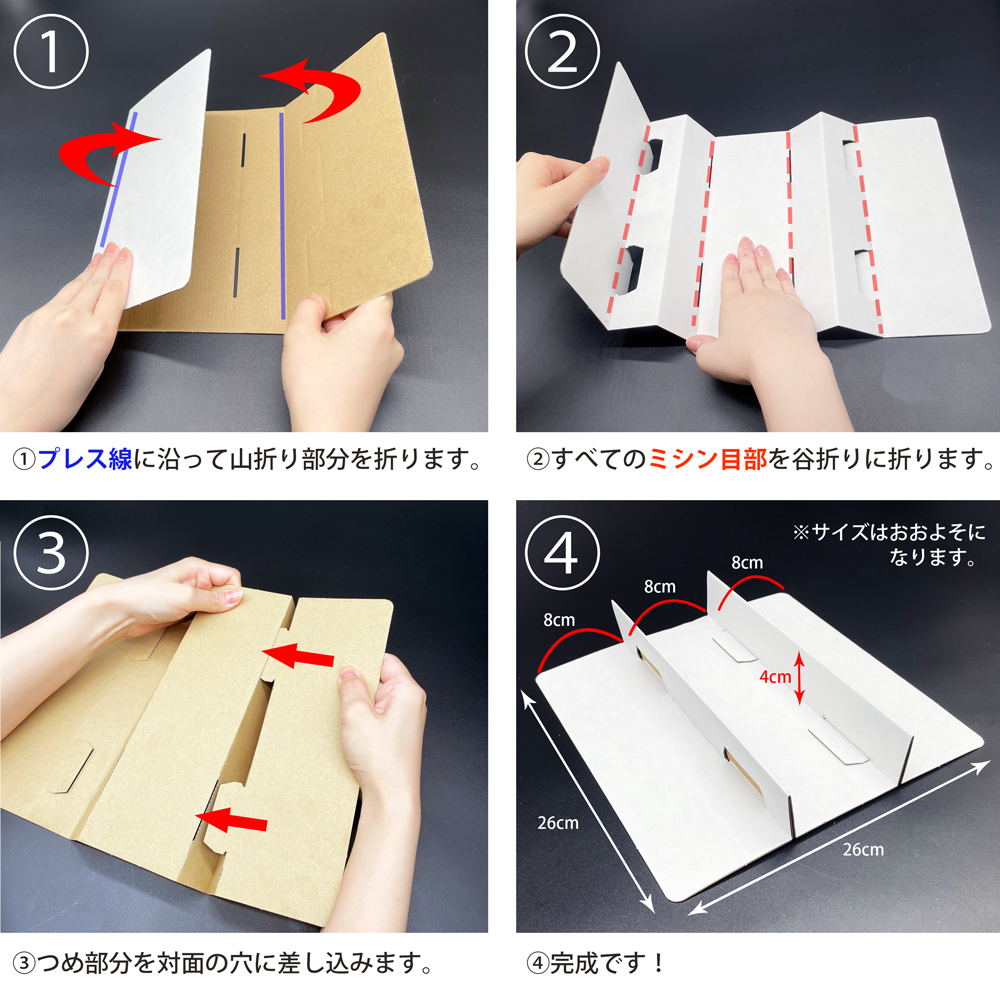 ①

①プレス線に沿って山折り部分を折ります。

②

②すべてのミシン目部を谷折りに折ります。

③

③つめ部分を対面の穴に差し込みます。

④

※サイズはおおよそになります。

8cm

8cm

8cm

4cm

26cm

26cm

④完成です！