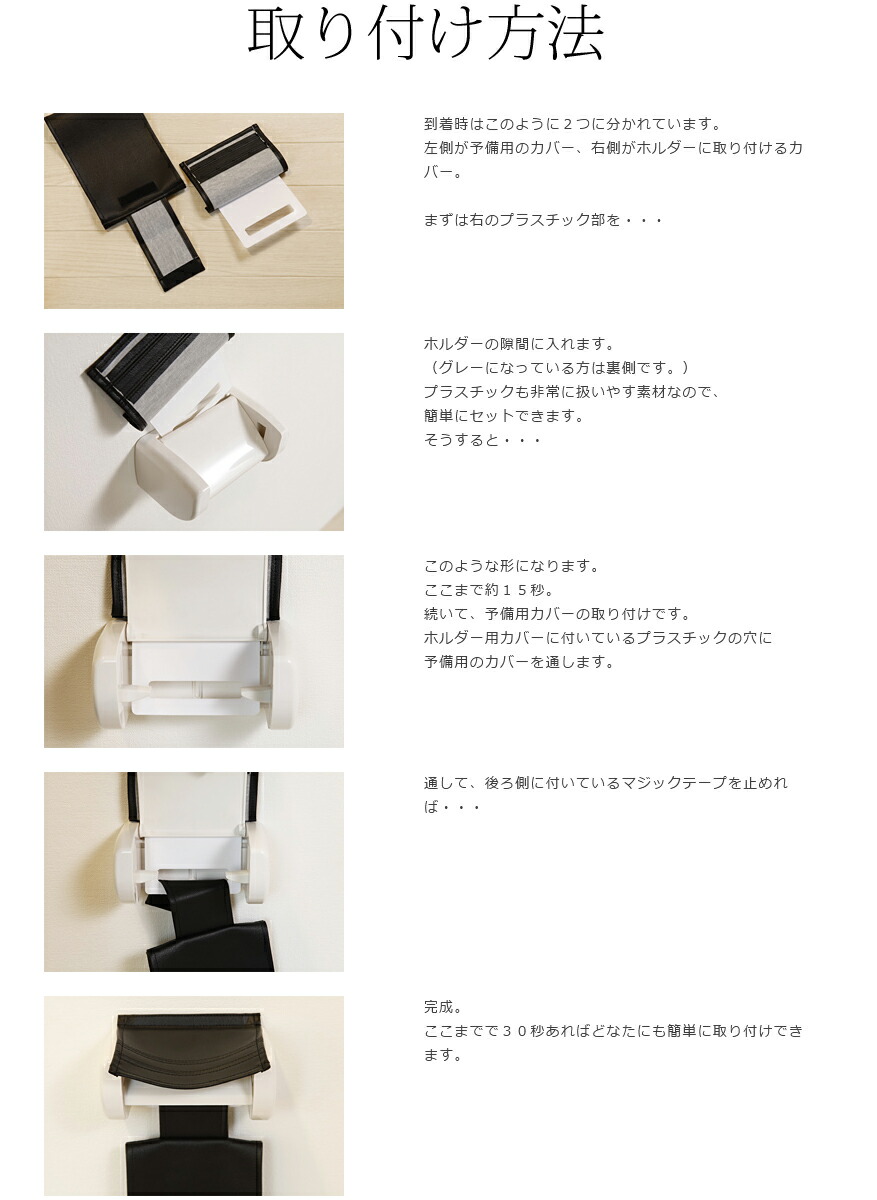 取り付け方法

到着時はこのように２つに分かれています。
左側が予備用のカバー、右側がホルダーに取り付けるカバー。

まずは右のプラスチック部を・・・

ホルダーの隙間に入れます。
（グレーになっている方は裏側です。）
プラスチックも非常に扱いやす素材なので、
簡単にセットできます。
そうすると・・・

このような形になります。
ここまで約１５秒。
続いて、予備用カバーの取り付けです。
ホルダー用カバーに付いているプラスチックの穴に
予備用のカバーを通します。

通して、後ろ側に付いているマジックテープを止めれば・・・

完成。
ここまでで３０秒あればどなたにも簡単に取り付けできます。