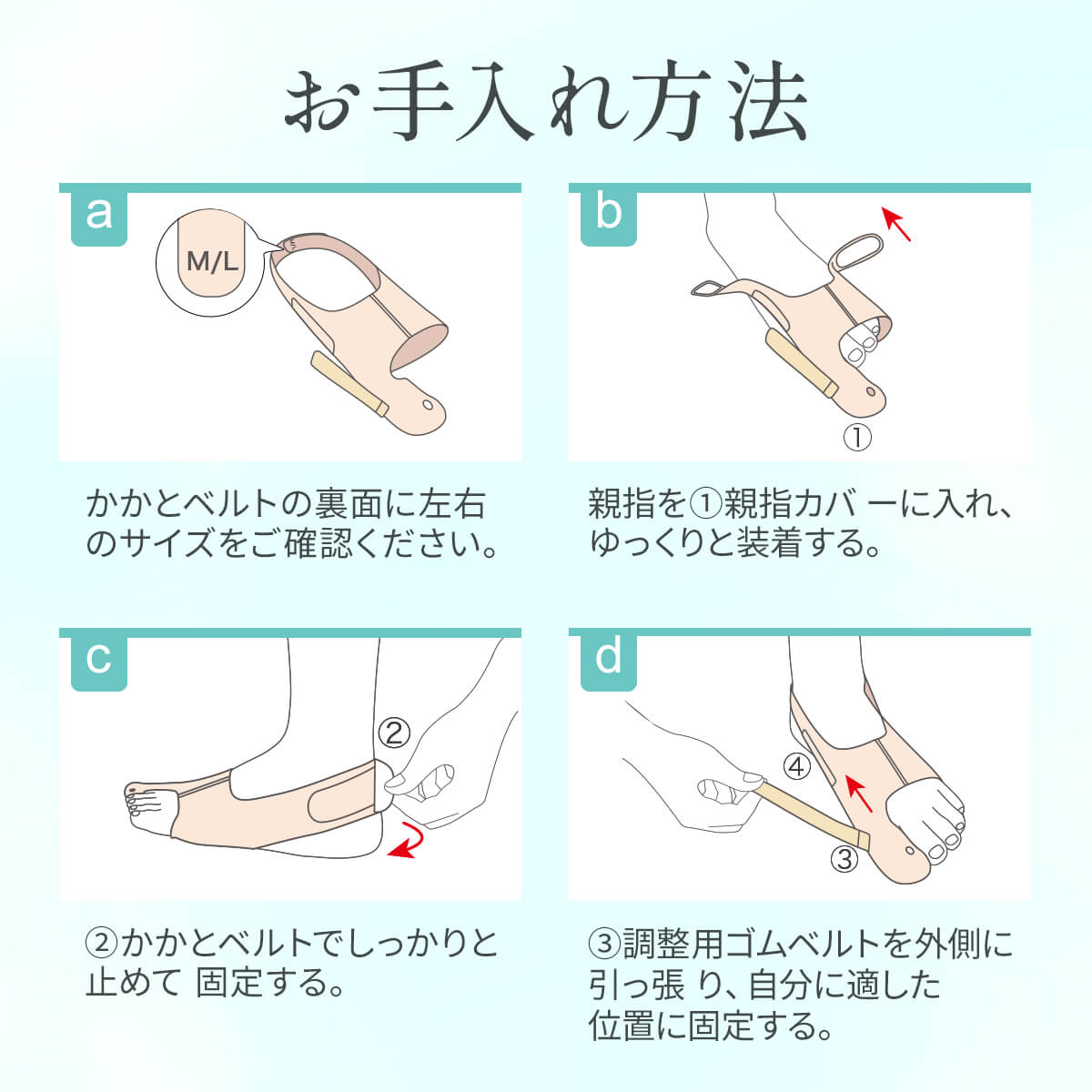 お手入れ方法

a

M/L

かかとベルトの裏面に左右のサイズをご確認ください。

b

①

親指を①親指カバ ーに入れ、ゆっくりと装着する。

c

②

②かかとベルトでしっかりと止めて 固定する。

d

④

③

③調整用ゴムベルトを外側に引っ張 り、自分に適した位置に固定する。