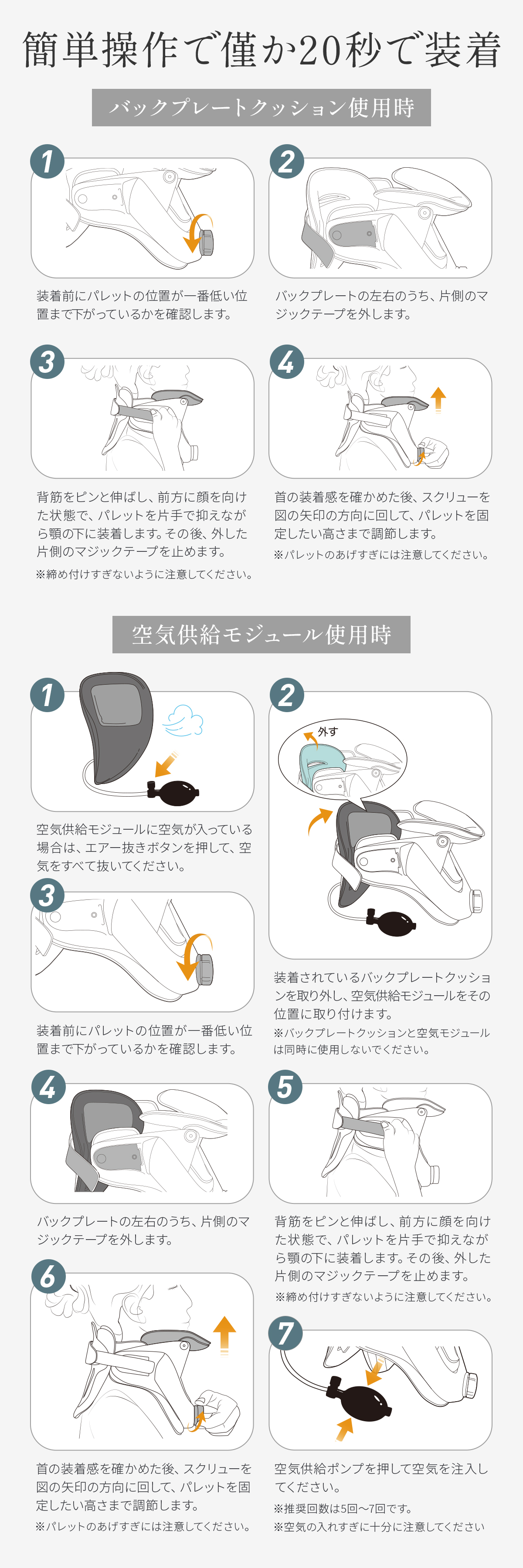 簡単操作で僅か20秒で装着

バックプレートクッション使用時

1

装着前にパレットの位置が一番低い位置まで下がっているかを確認します。

2

バックプレートの左右のうち、片側のマジックテープを外します。

3

背筋をピンと伸ばし、前方に顔を向けた状態で、パレットを片手で抑えながら顎の下に装着します。その後、外した片側のマジックテープを止めます。

※締め付けすぎないように注意してください。

4

首の装着感を確かめた後、スクリューを図の矢印の方向に回して、パレットを固定したい高さまで調節します。

※パレットのあげすぎには注意してください。

空気供給モジュール使用時

1

空気供給モジュールに空気が入っている場合は、エアー抜きボタンを押して、空気をすべて抜いてください。

2

外す

装着されているバックプレートクッションを取り外し、空気供給モジュールをその位置に取り付けます。

※バックプレートクッションと空気モジュールは同時に使用しないでください。

3

装着前にパレットの位置が一番低い位置まで下がっているかを確認します。

4

バックプレートの左右のうち、片側のマジックテープを外します。

5

背筋をピンと伸ばし、前方に顔を向けた状態で、パレットを片手で抑えながら顎の下に装着します。その後、外した片側のマジックテープを止めます。

※締め付けすぎないように注意してください。

6

首の装着感を確かめた後、スクリューを図の矢印の方向に回して、パレットを固定したい高さまで調節します。

※パレットのあげすぎには注意してください。

7

空気供給ポンプを押して空気を注入してください。

※推奨回数は5回〜7回です。

※空気の入れすぎに十分に注意してください