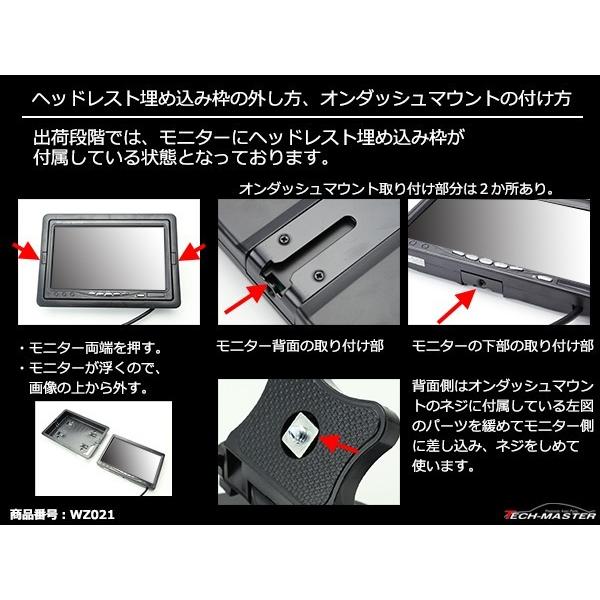 ヘッドレスト埋め込み枠の外し方、オンダッシュマウントの付け方

出荷段階では、モニターにヘッドレスト埋め込み枠が付属している状態となっております。

オンダッシュマウント取り付け部分は２か所あり。

・モニター両端を押す。
・モニターが浮くので、画像の上から外す。

モニター背面の取り付け部

モニターの下部の取り付け部

背面側はオンダッシュマウントのネジに付属している左図のパーツを緩めてモニター側に差し込み、ネジをしめて使います。

商品番号：WZ021

TECH-MASTER