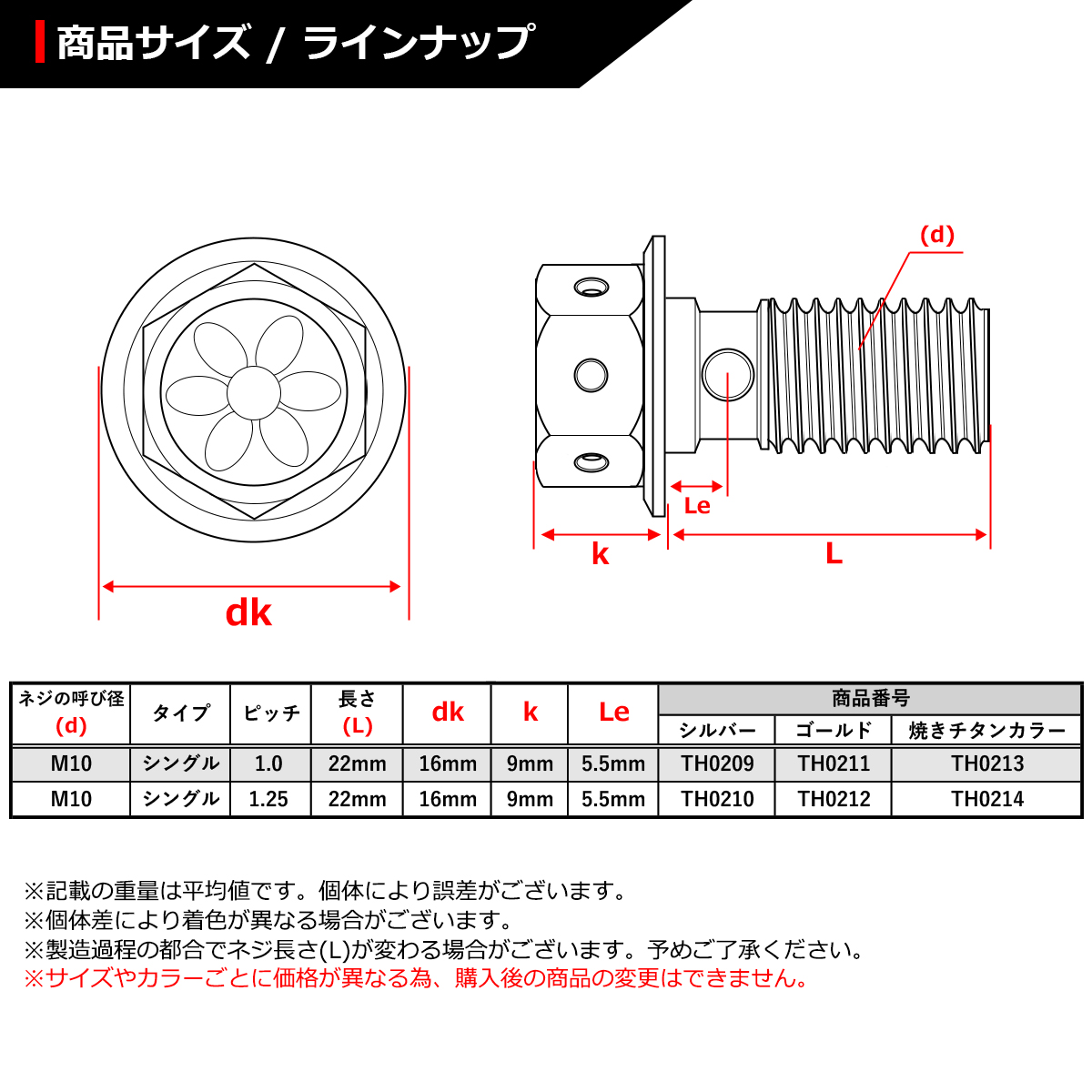 商品サイズ / ラインナップ

(d)

Le

k

L

dk

| ネジの呼び径 (d) | タイプ | ピッチ | 長さ (L) | dk | k | Le | 商品番号 シルバー | 商品番号 ゴールド | 商品番号 焼きチタンカラー |
|---|---|---|---|---|---|---|---|---|---|
| M10 | シングル | 1.0 | 22mm | 16mm | 9mm | 5.5mm | TH0209 | TH0211 | TH0213 |
| M10 | シングル | 1.25 | 22mm | 16mm | 9mm | 5.5mm | TH0210 | TH0212 | TH0214 |

※記載の重量は平均値です。個体により誤差がございます。
※個体差により着色が異なる場合がございます。
※製造過程の都合でネジ長さ(L)が変わる場合がございます。予めご了承ください。
※サイズやカラーごとに価格が異なる為、購入後の商品の変更はできません。