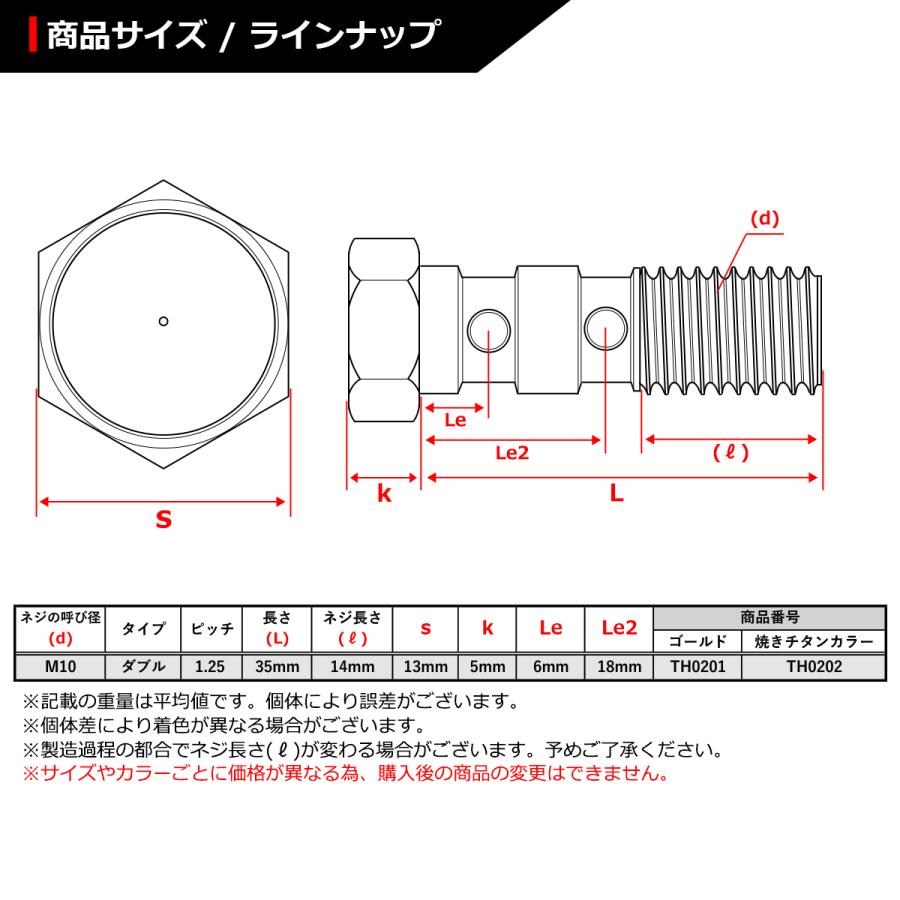 商品サイズ / ラインナップ

(d)

Le

Le2

(ℓ)

k

L

S

| ネジの呼び径 (d) | タイプ | ピッチ | 長さ (L) | ネジ長さ (ℓ) | s | k | Le | Le2 | 商品番号 ゴールド | 商品番号 焼きチタンカラー |
|---|---|---|---|---|---|---|---|---|---|---|
| M10 | ダブル | 1.25 | 35mm | 14mm | 13mm | 5mm | 6mm | 18mm | TH0201 | TH0202 |

※記載の重量は平均値です。個体により誤差がございます。
※個体差により着色が異なる場合がございます。
※製造過程の都合でネジ長さ(ℓ)が変わる場合がございます。予めご了承ください。
※サイズやカラーごとに価格が異なる為、購入後の商品の変更はできません。