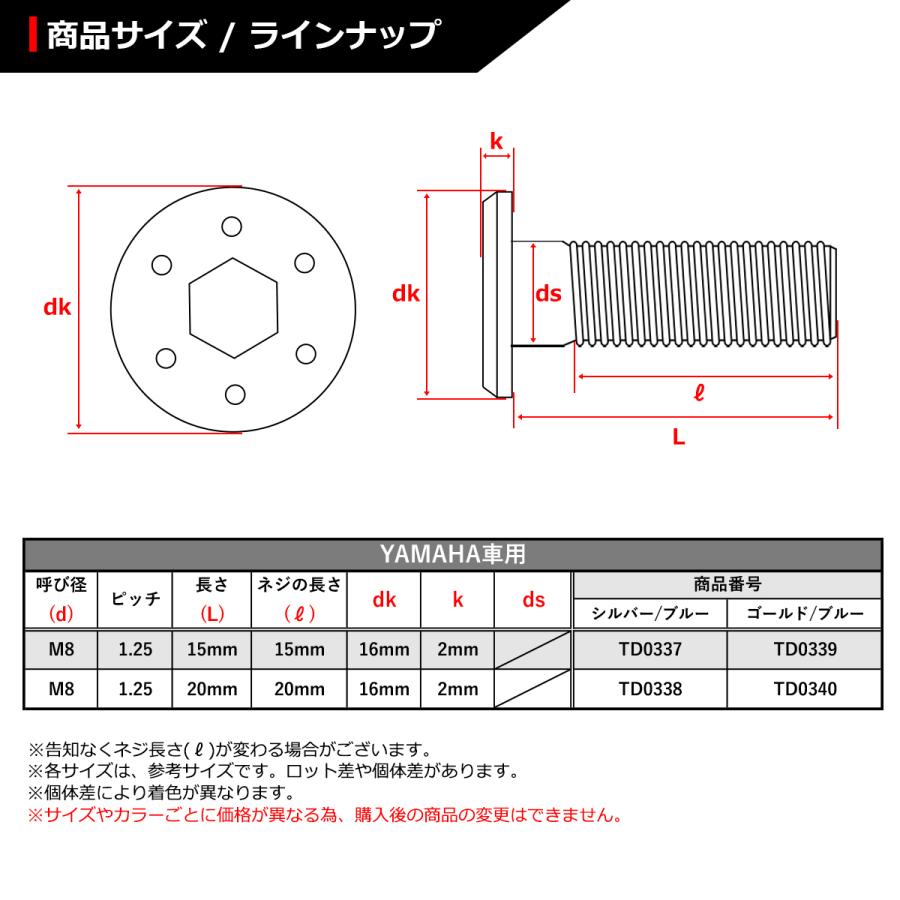 商品サイズ / ラインナップ

dk

k

dk

ds

ℓ

L

YAMAHA車用

| 呼び径 (d) | ピッチ | 長さ (L) | ネジの長さ (ℓ) | dk | k | ds | 商品番号 シルバー/ブルー | 商品番号 ゴールド/ブルー |
|---|---|---|---|---|---|---|---|---|
| M8 | 1.25 | 15mm | 15mm | 16mm | 2mm | | TD0337 | TD0339 |
| M8 | 1.25 | 20mm | 20mm | 16mm | 2mm | | TD0338 | TD0340 |

※告知なくネジ長さ(ℓ)が変わる場合がございます。
※各サイズは、参考サイズです。ロット差や個体差があります。
※個体差により着色が異なります。
※サイズやカラーごとに価格が異なる為、購入後の商品の変更はできません。