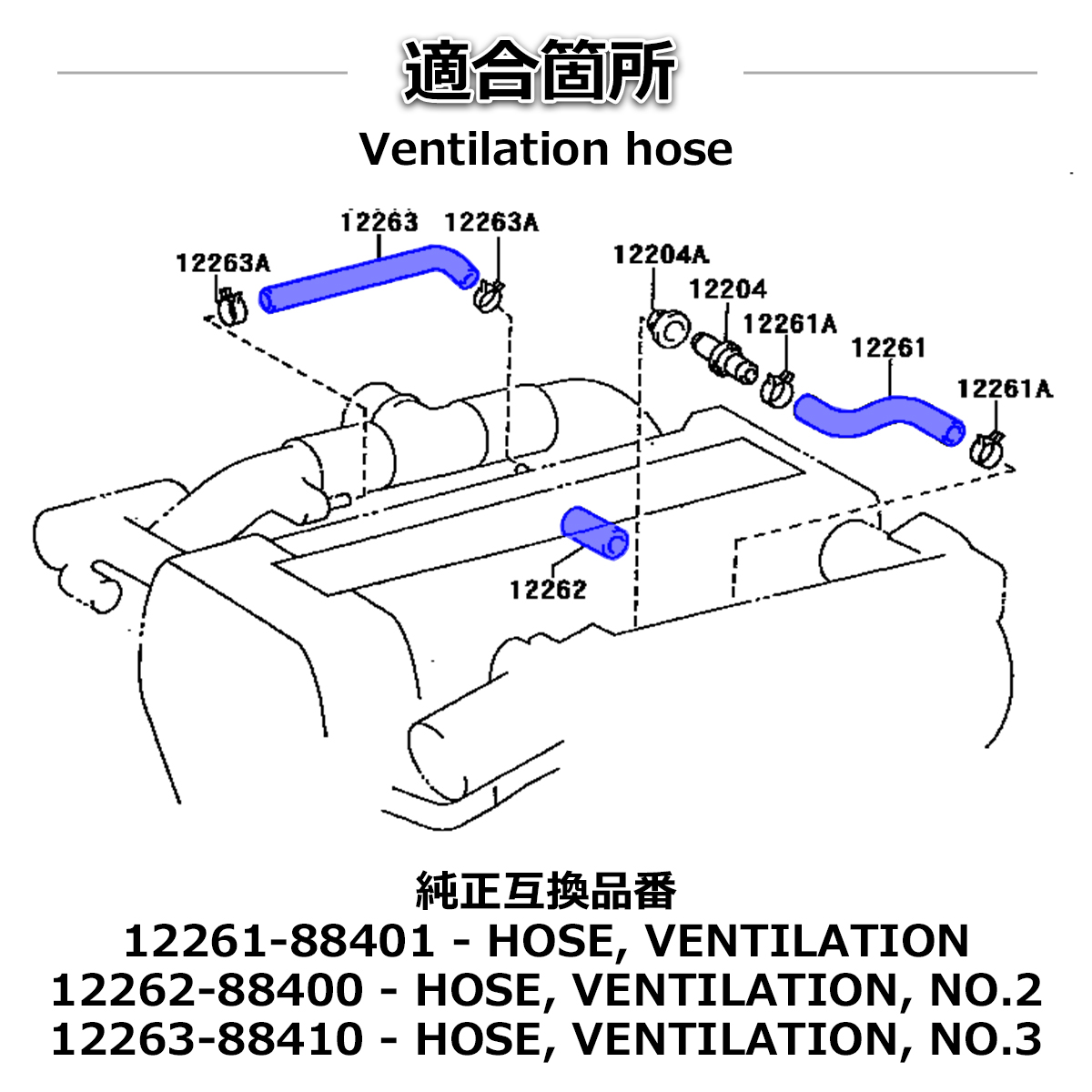 適合箇所

Ventilation hose

12263
12263A
12263A
12204A
12204
12261A
12261
12261A
12262

純正互換品番

12261-88401 - HOSE, VENTILATION
12262-88400 - HOSE, VENTILATION, NO.2
12263-88410 - HOSE, VENTILATION, NO.3