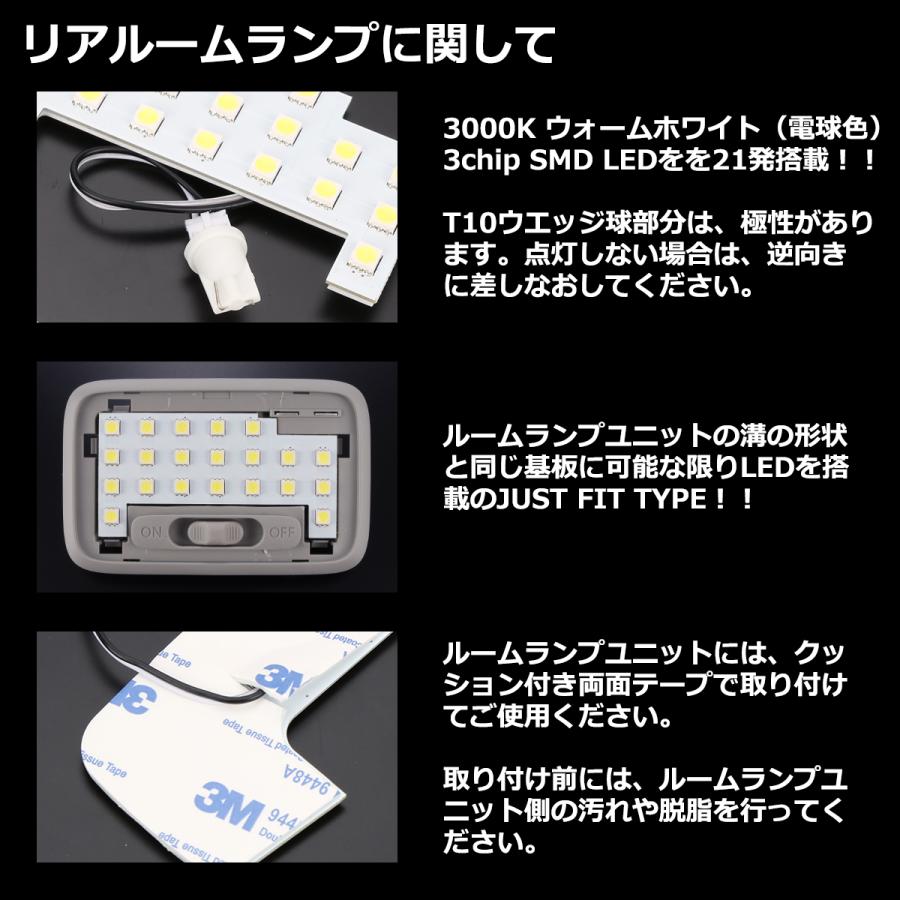 リアルームランプに関して

3000K ウォームホワイト（電球色）3chip SMD LEDをを21発搭載！！

T10ウエッジ球部分は、極性があります。点灯しない場合は、逆向きに差しなおしてください。

ON OFF

ルームランプユニットの溝の形状と同じ基板に可能な限りLEDを搭載のJUST FIT TYPE！！

3M 9448A Double Coated Tissue Tape

ルームランプユニットには、クッション付き両面テープで取り付けてご使用ください。

取り付け前には、ルームランプユニット側の汚れや脱脂を行ってください。