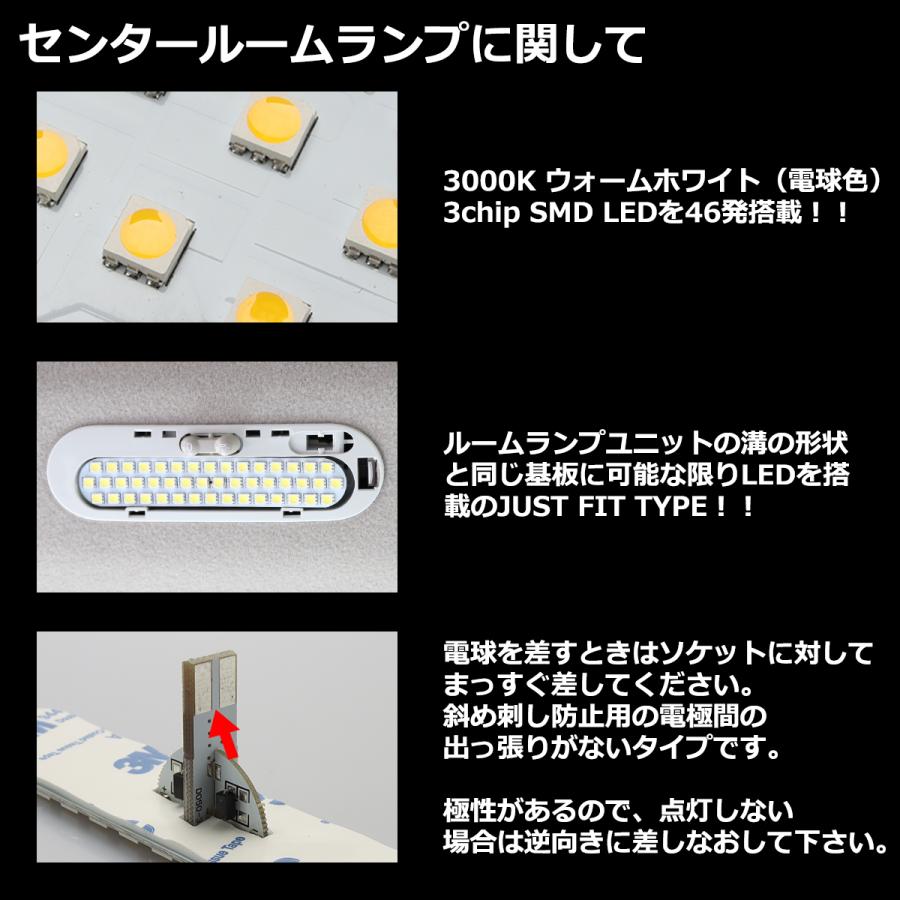 センタールームランプに関して

3000K ウォームホワイト（電球色）
3chip SMD LEDを46発搭載！！

ルームランプユニットの溝の形状と同じ基板に可能な限りLEDを搭載のJUST FIT TYPE！！

電球を差すときはソケットに対してまっすぐ差してください。
斜め刺し防止用の電極間の出っ張りがないタイプです。

極性があるので、点灯しない場合は逆向きに差しなおして下さい。