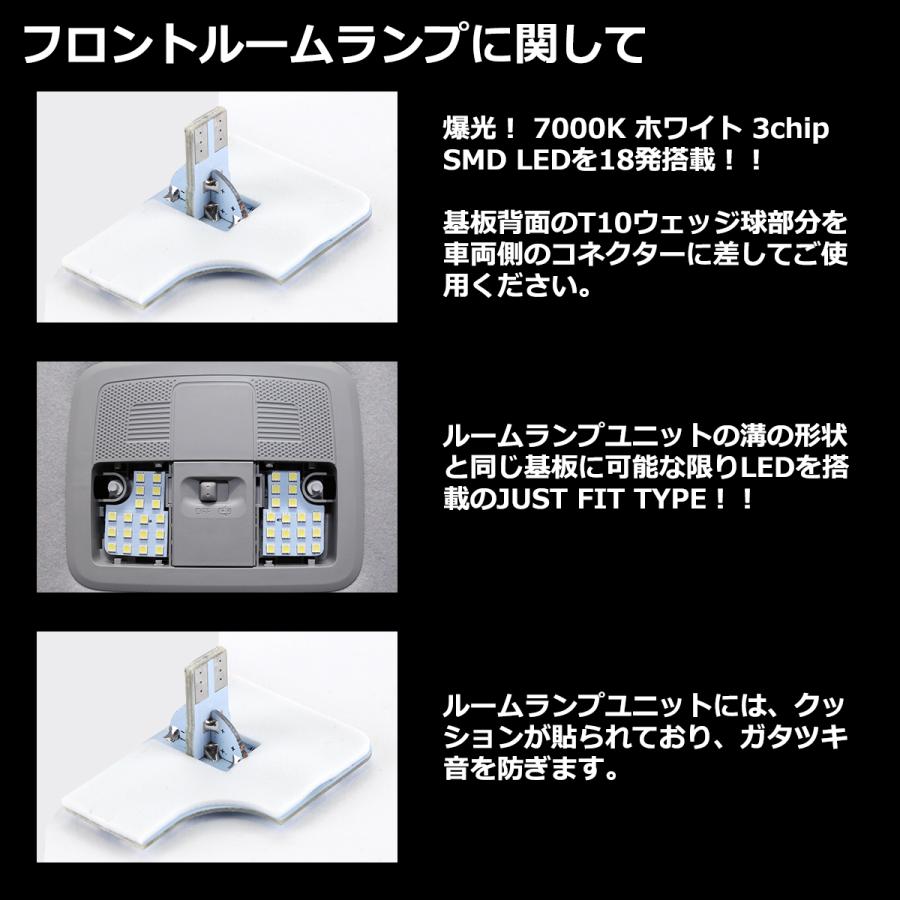 フロントルームランプに関して

爆光！ 7000K ホワイト 3chip SMD LEDを18発搭載！！

基板背面のT10ウェッジ球部分を車両側のコネクターに差してご使用ください。

ルームランプユニットの溝の形状と同じ基板に可能な限りLEDを搭載のJUST FIT TYPE！！

ルームランプユニットには、クッションが貼られており、ガタツキ音を防ぎます。