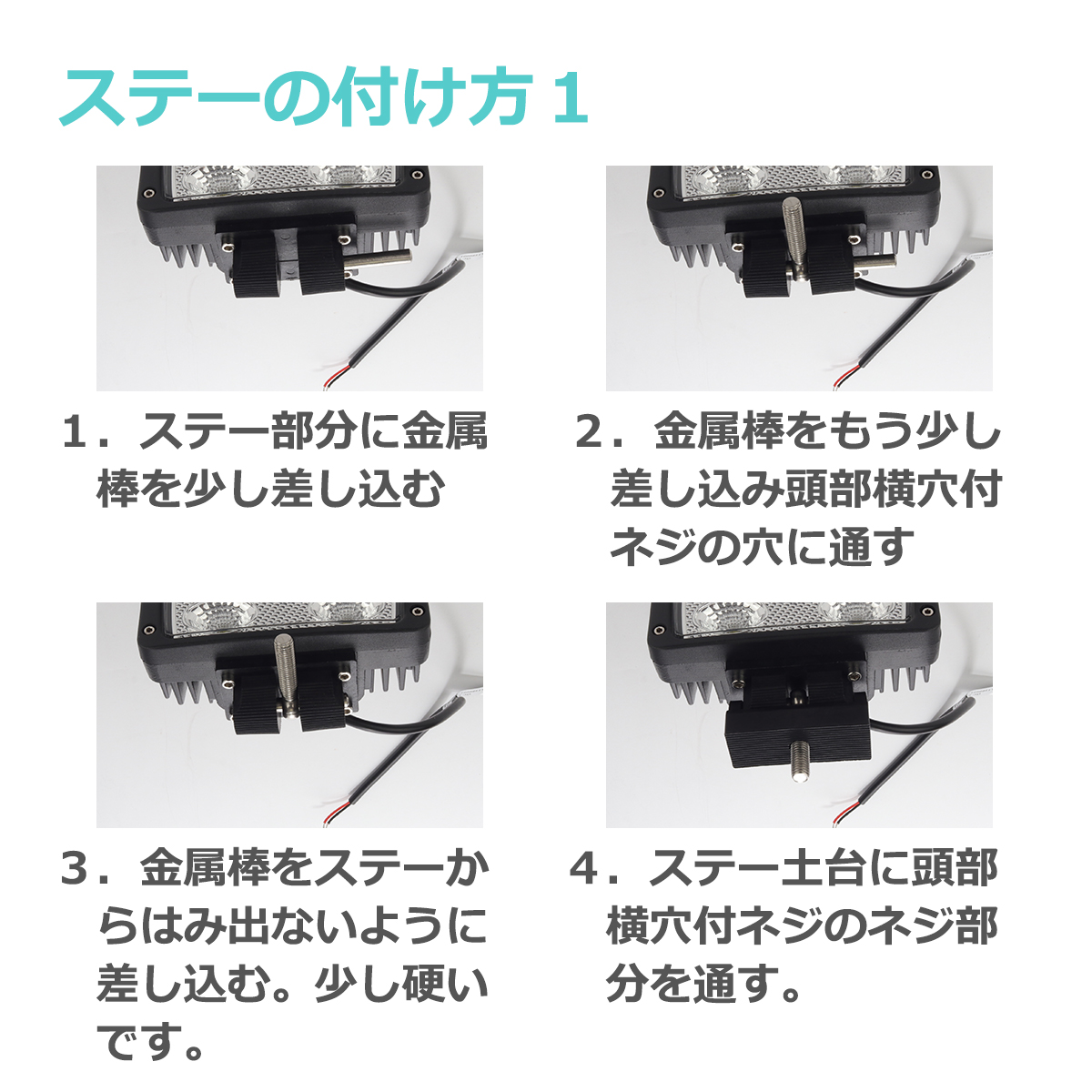 ステーの付け方１

１．ステー部分に金属棒を少し差し込む

２．金属棒をもう少し差し込み頭部横穴付ネジの穴に通す

３．金属棒をステーからはみ出ないように差し込む。少し硬いです。

４．ステー土台に頭部横穴付ネジのネジ部分を通す。