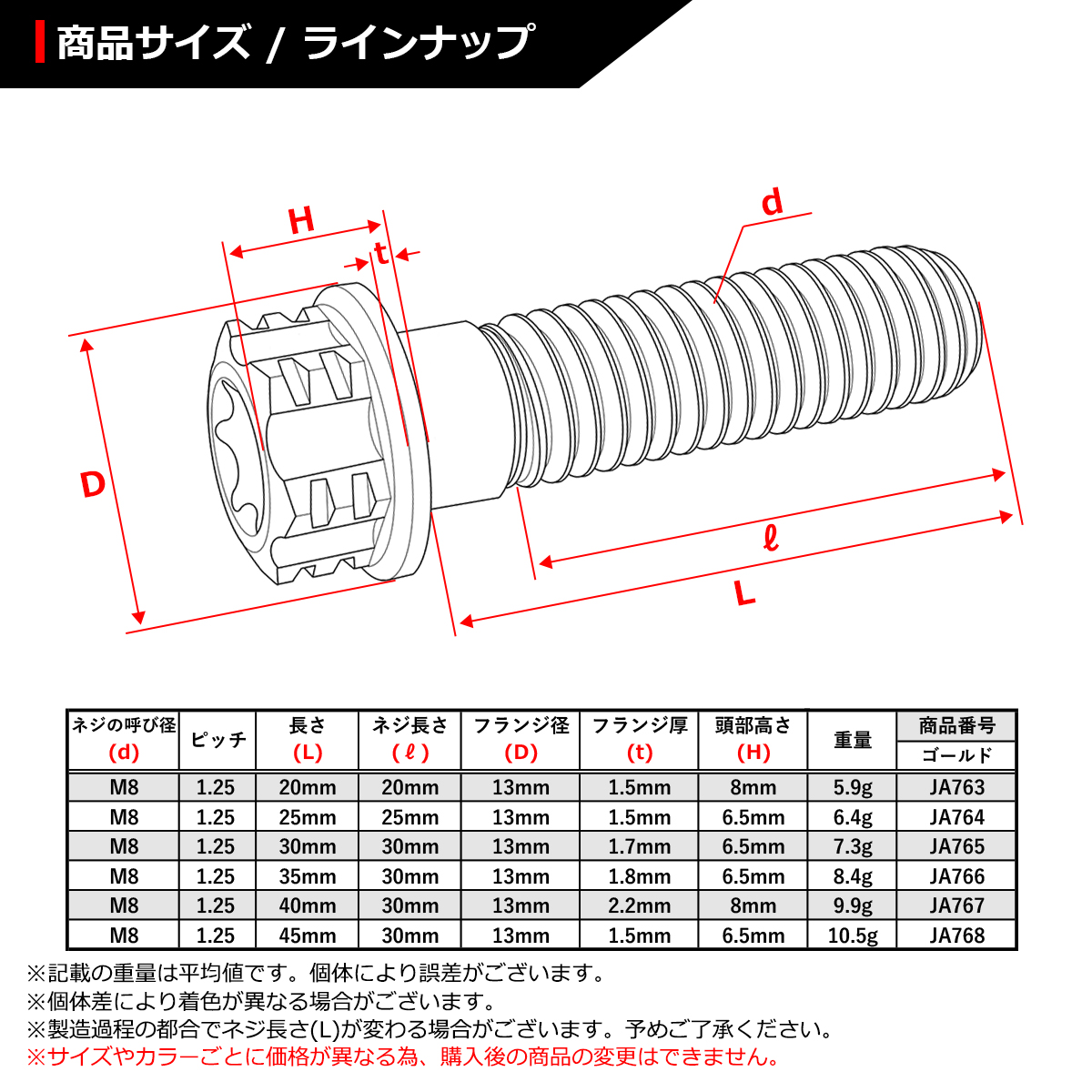 商品サイズ / ラインナップ

H
t
d
D
ℓ
L

| ネジの呼び径 (d) | ピッチ | 長さ (L) | ネジ長さ (ℓ) | フランジ径 (D) | フランジ厚 (t) | 頭部高さ (H) | 重量 | 商品番号 ゴールド |
|---|---|---|---|---|---|---|---|---|
| M8 | 1.25 | 20mm | 20mm | 13mm | 1.5mm | 8mm | 5.9g | JA763 |
| M8 | 1.25 | 25mm | 25mm | 13mm | 1.5mm | 6.5mm | 6.4g | JA764 |
| M8 | 1.25 | 30mm | 30mm | 13mm | 1.7mm | 6.5mm | 7.3g | JA765 |
| M8 | 1.25 | 35mm | 30mm | 13mm | 1.8mm | 6.5mm | 8.4g | JA766 |
| M8 | 1.25 | 40mm | 30mm | 13mm | 2.2mm | 8mm | 9.9g | JA767 |
| M8 | 1.25 | 45mm | 30mm | 13mm | 1.5mm | 6.5mm | 10.5g | JA768 |

※記載の重量は平均値です。個体により誤差がございます。
※個体差により着色が異なる場合がございます。
※製造過程の都合でネジ長さ(L)が変わる場合がございます。予めご了承ください。
※サイズやカラーごとに価格が異なる為、購入後の商品の変更はできません。