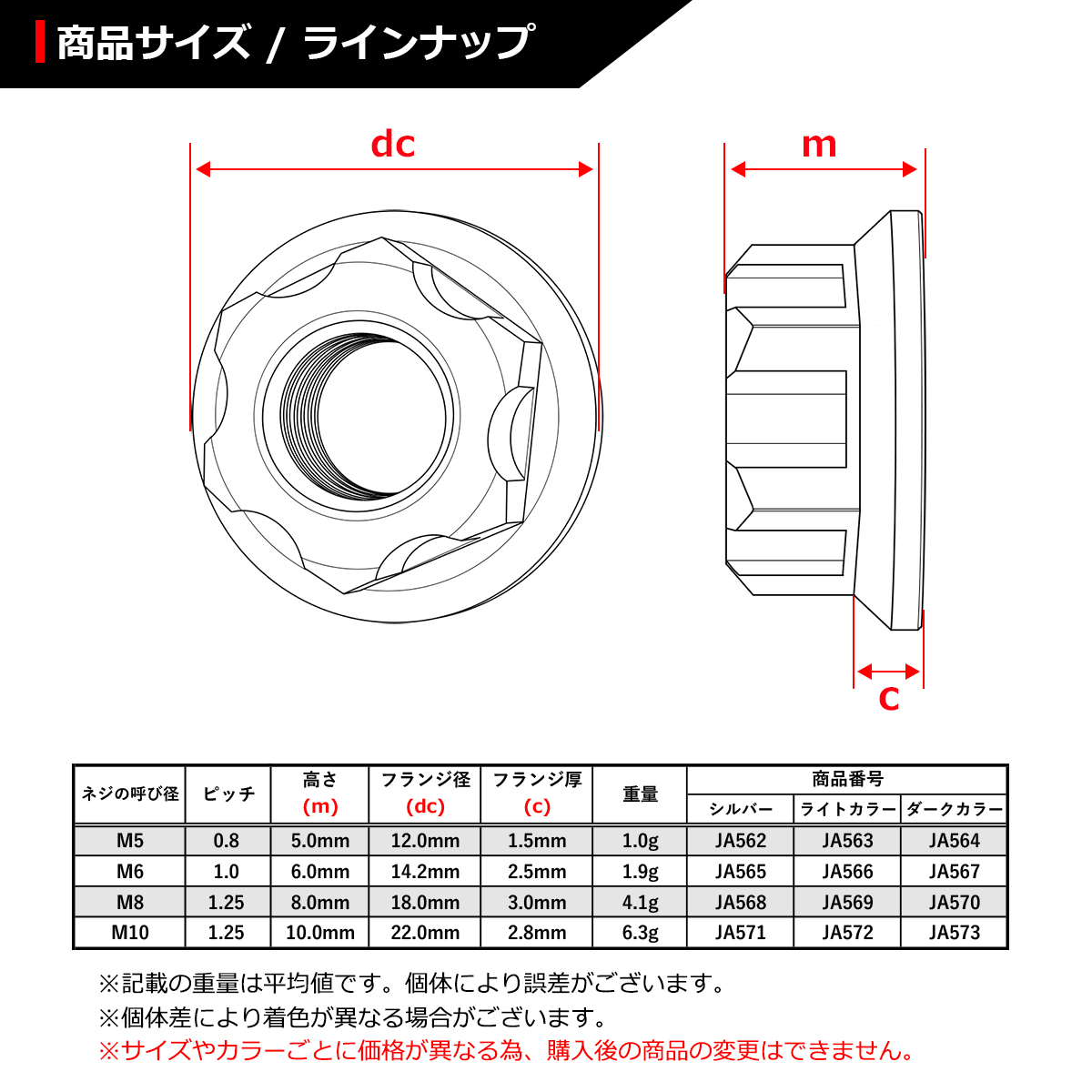 商品サイズ / ラインナップ

dc

m

c

| ネジの呼び径 | ピッチ | 高さ (m) | フランジ径 (dc) | フランジ厚 (c) | 重量 | 商品番号 シルバー | 商品番号 ライトカラー | 商品番号 ダークカラー |
|---|---|---|---|---|---|---|---|---|
| M5 | 0.8 | 5.0mm | 12.0mm | 1.5mm | 1.0g | JA562 | JA563 | JA564 |
| M6 | 1.0 | 6.0mm | 14.2mm | 2.5mm | 1.9g | JA565 | JA566 | JA567 |
| M8 | 1.25 | 8.0mm | 18.0mm | 3.0mm | 4.1g | JA568 | JA569 | JA570 |
| M10 | 1.25 | 10.0mm | 22.0mm | 2.8mm | 6.3g | JA571 | JA572 | JA573 |

※記載の重量は平均値です。個体により誤差がございます。
※個体差により着色が異なる場合がございます。
※サイズやカラーごとに価格が異なる為、購入後の商品の変更はできません。