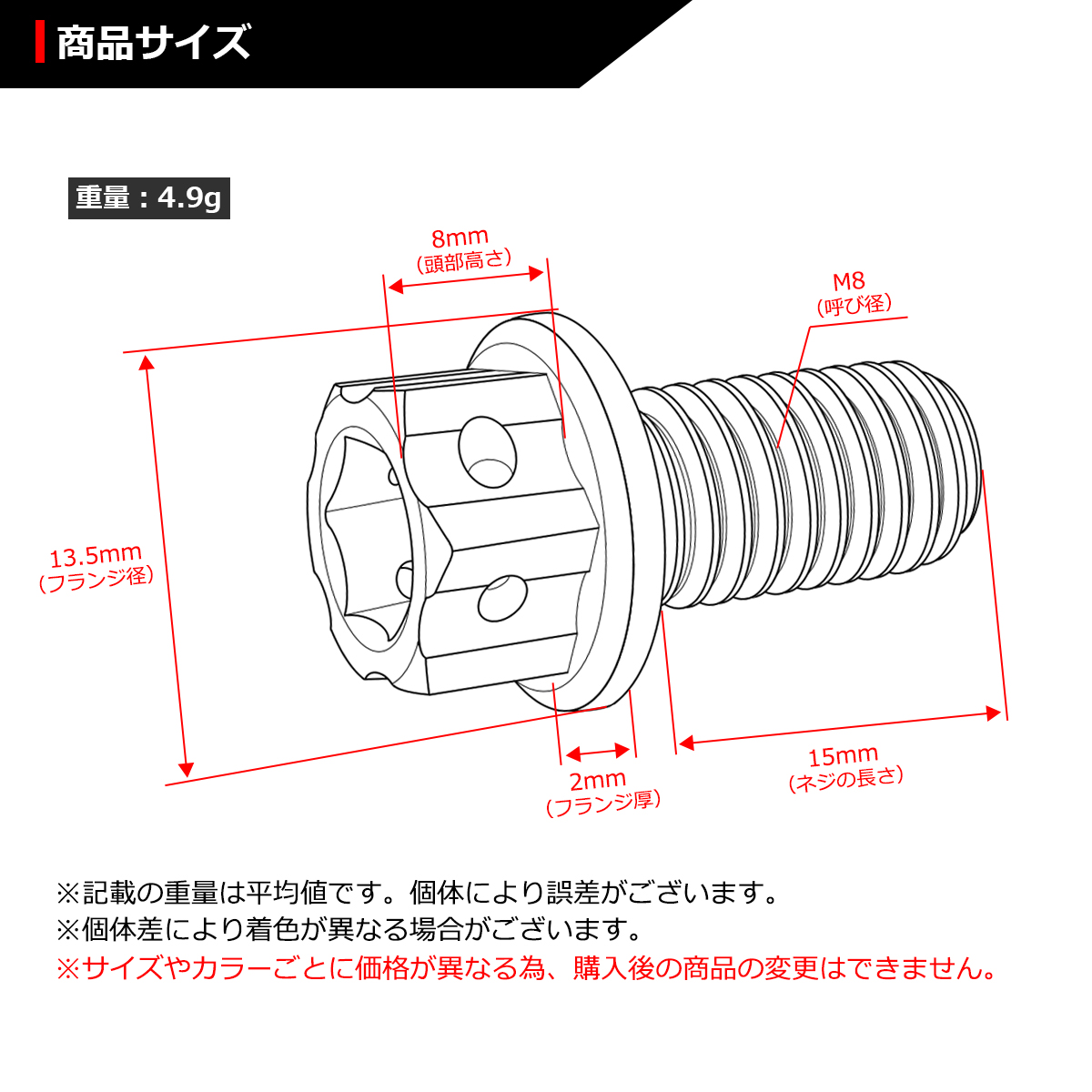 商品サイズ

重量：4.9g

8mm
(頭部高さ)

M8
(呼び径)

13.5mm
(フランジ径)

2mm
(フランジ厚)

15mm
(ネジの長さ)

※記載の重量は平均値です。個体により誤差がございます。
※個体差により着色が異なる場合がございます。
※サイズやカラーごとに価格が異なる為、購入後の商品の変更はできません。