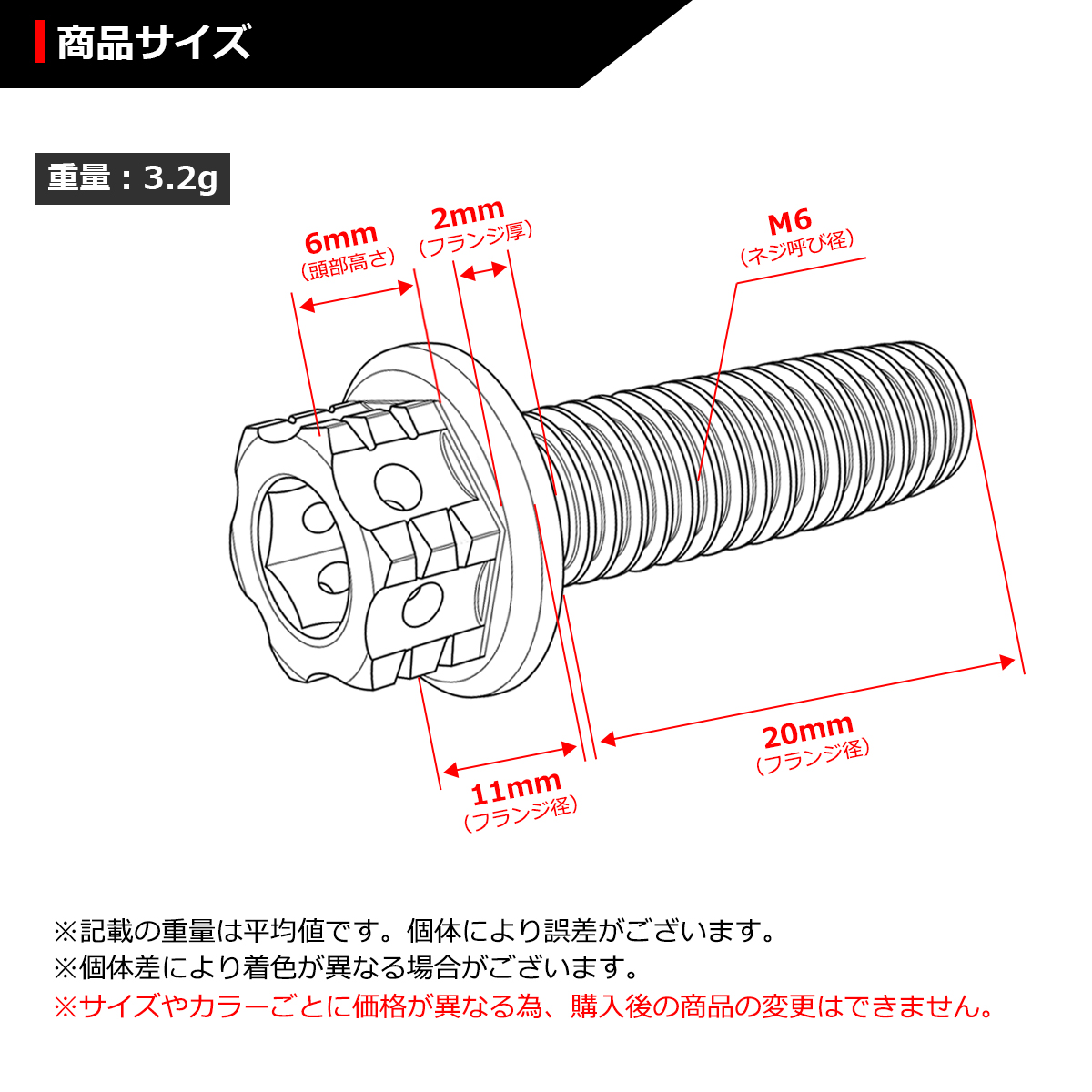 商品サイズ

重量：3.2g

6mm
（頭部高さ）

2mm
（フランジ厚）

M6
（ネジ呼び径）

11mm
（フランジ径）

20mm
（フランジ径）

※記載の重量は平均値です。個体により誤差がございます。
※個体差により着色が異なる場合がございます。
※サイズやカラーごとに価格が異なる為、購入後の商品の変更はできません。